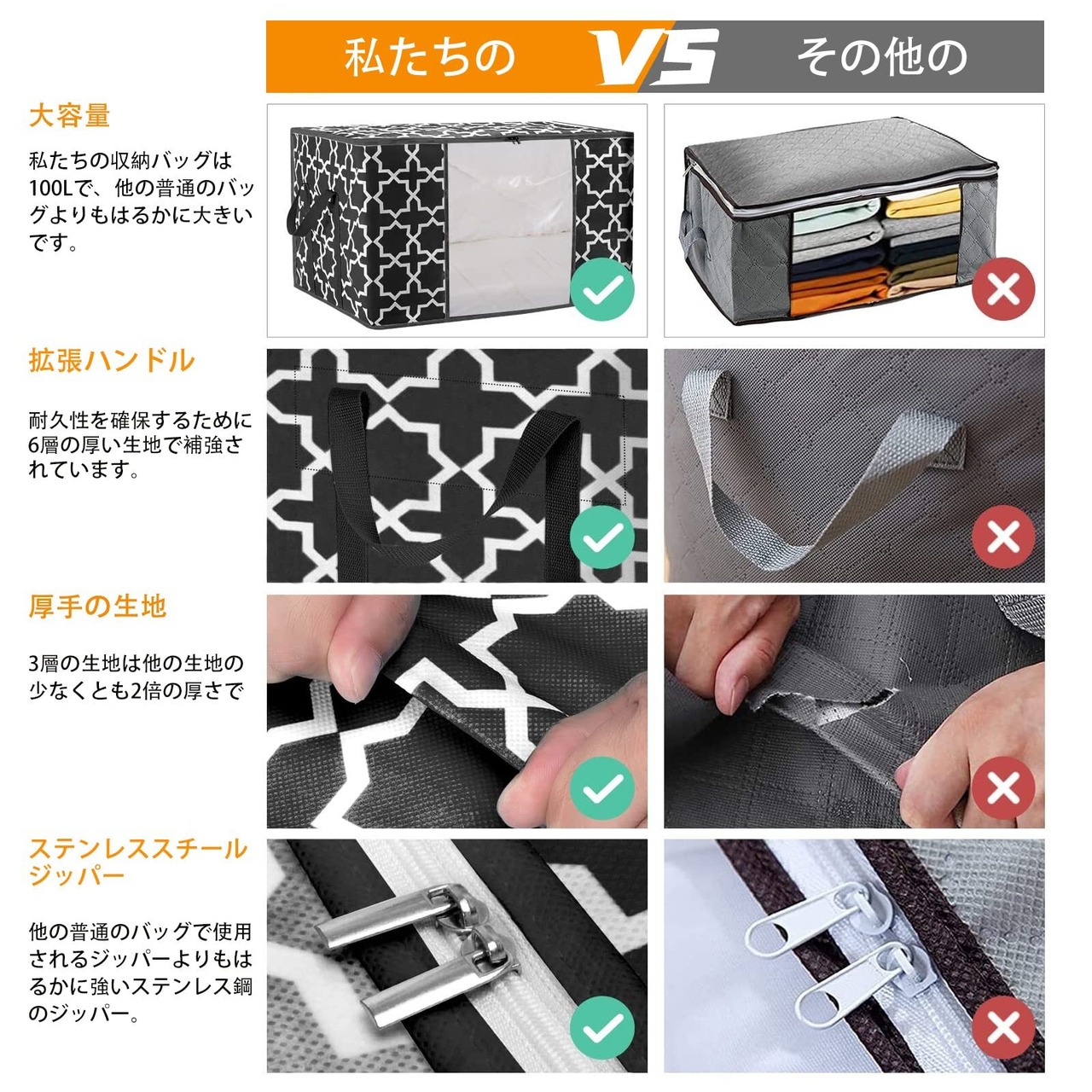 私たちの VS その他の

大容量

私たちの収納バッグは100Lで、他の普通のバッグよりもはるかに大きいです。

拡張ハンドル

耐久性を確保するために6層の厚い生地で補強されています。

厚手の生地

3層の生地は他の生地の少なくとも2倍の厚さで

ステンレススチールジッパー

他の普通のバッグで使用されるジッパーよりもはるかに強いステンレス鋼のジッパー。