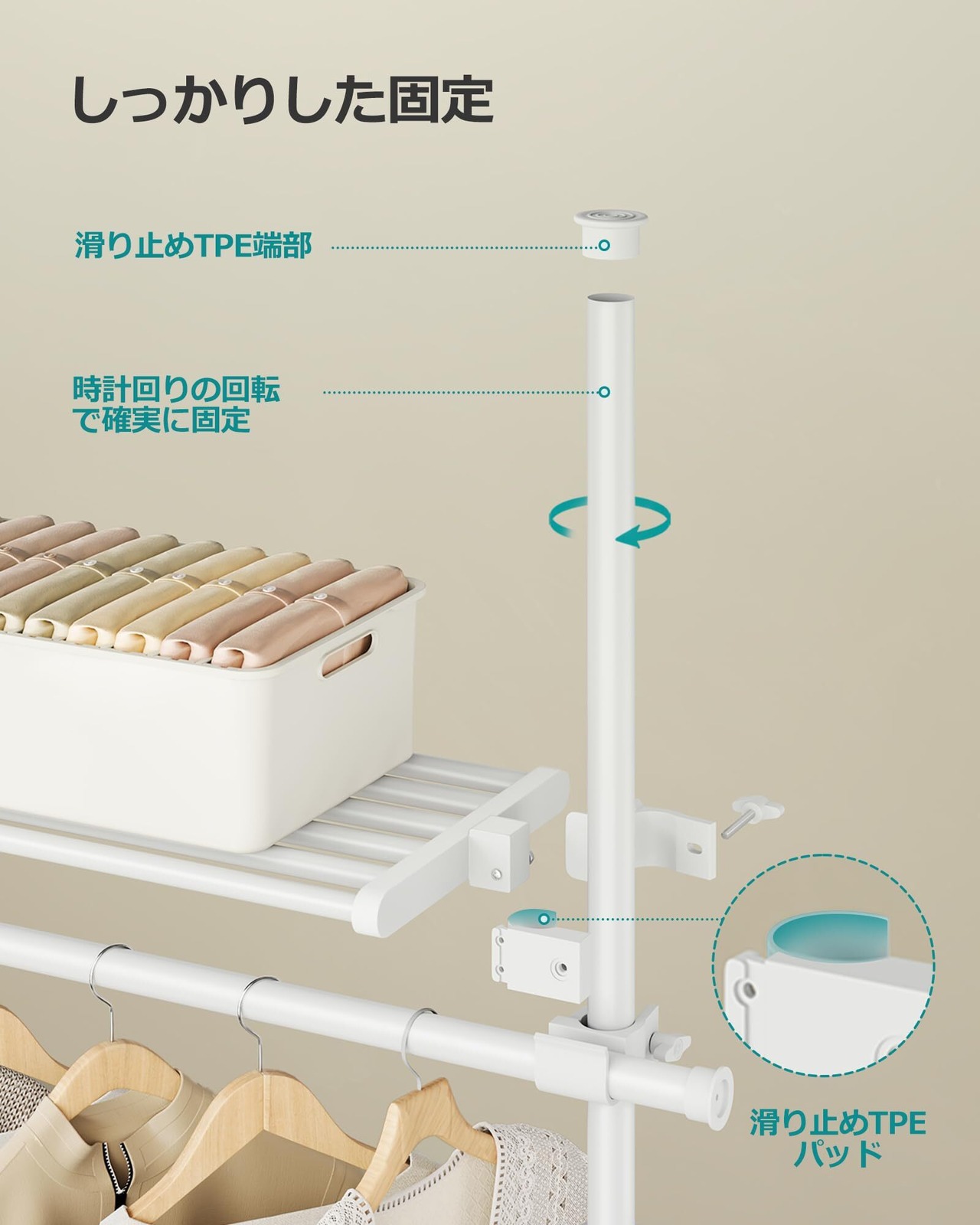 しっかりした固定

滑り止めTPE端部

時計回りの回転で確実に固定

滑り止めTPEパッド