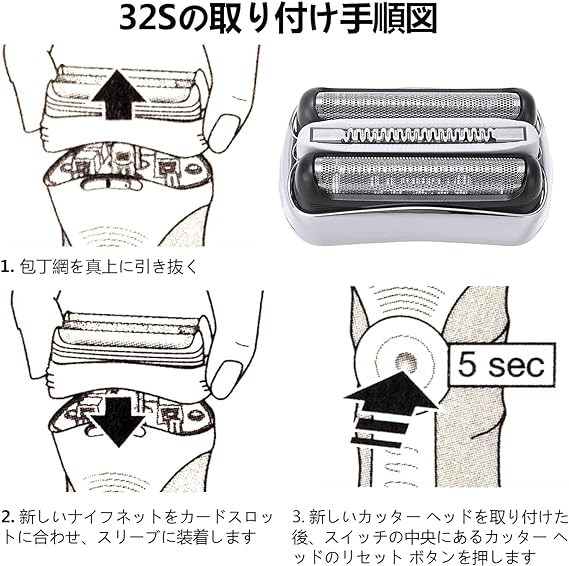 32Sの取り付け手順図

1. 包丁網を真上に引き抜く

5 sec

2. 新しいナイフネットをカードスロットに合わせ、スリーブに装着します

3. 新しいカッター ヘッドを取り付けた後、スイッチの中央にあるカッター ヘッドのリセット ボタンを押します