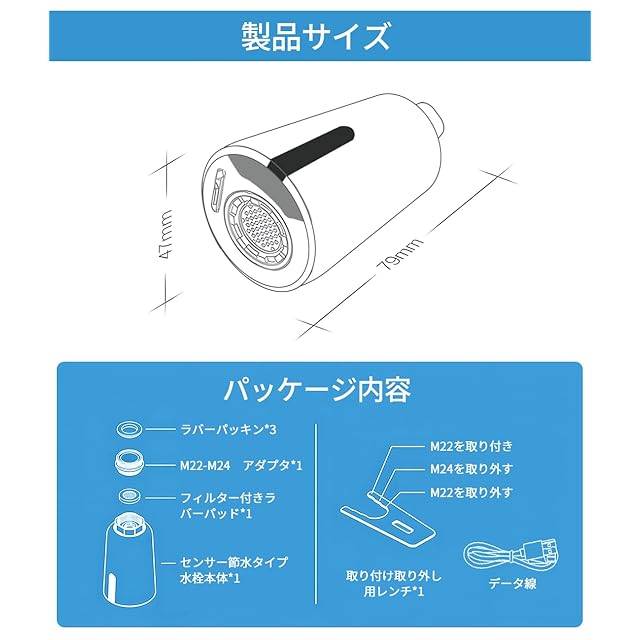 製品サイズ

47mm

79mm

パッケージ内容

ラバーパッキン*3

M22-M24　アダプタ*1

フィルター付きラバーパッド*1

センサー節水タイプ水栓本体*1

M22を取り付き

M24を取り外す

M22を取り外す

取り付け取り外し用レンチ*1

データ線