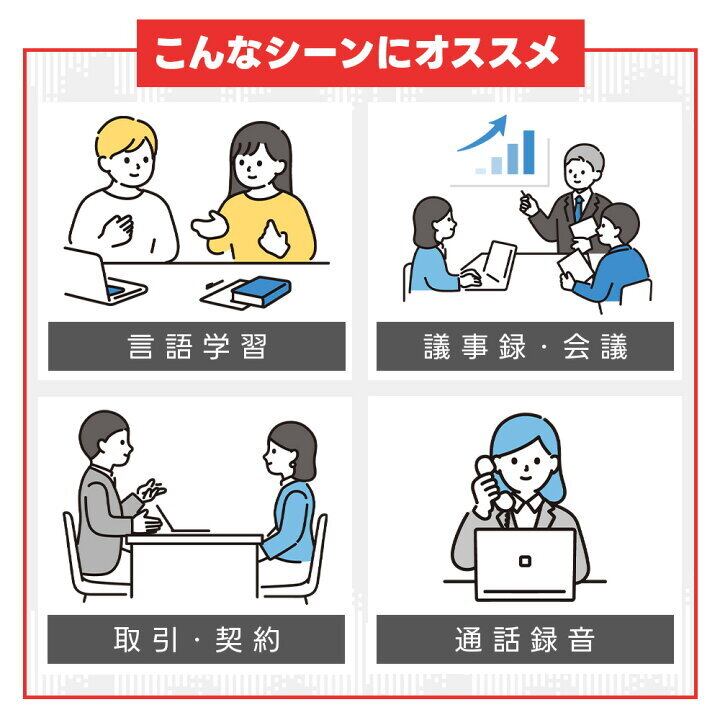 こんなシーンにオススメ

言語学習

議事録・会議

取引・契約

通話録音