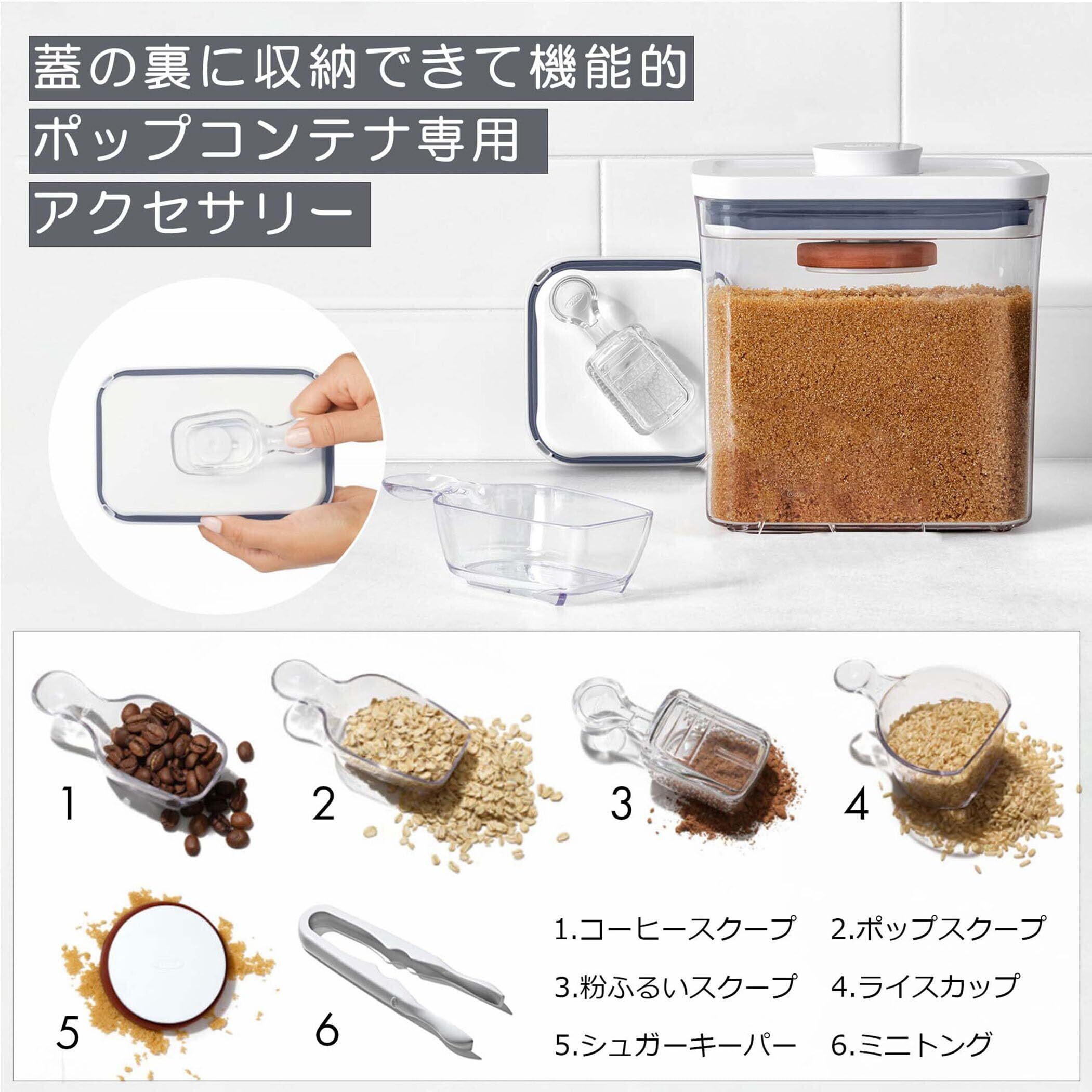 蓋の裏に収納できて機能的
ポップコンテナ専用
アクセサリー

1

2

3

4

5

6

1.コーヒースクープ
2.ポップスクープ
3.粉ふるいスクープ
4.ライスカップ
5.シュガーキーパー
6.ミニトング