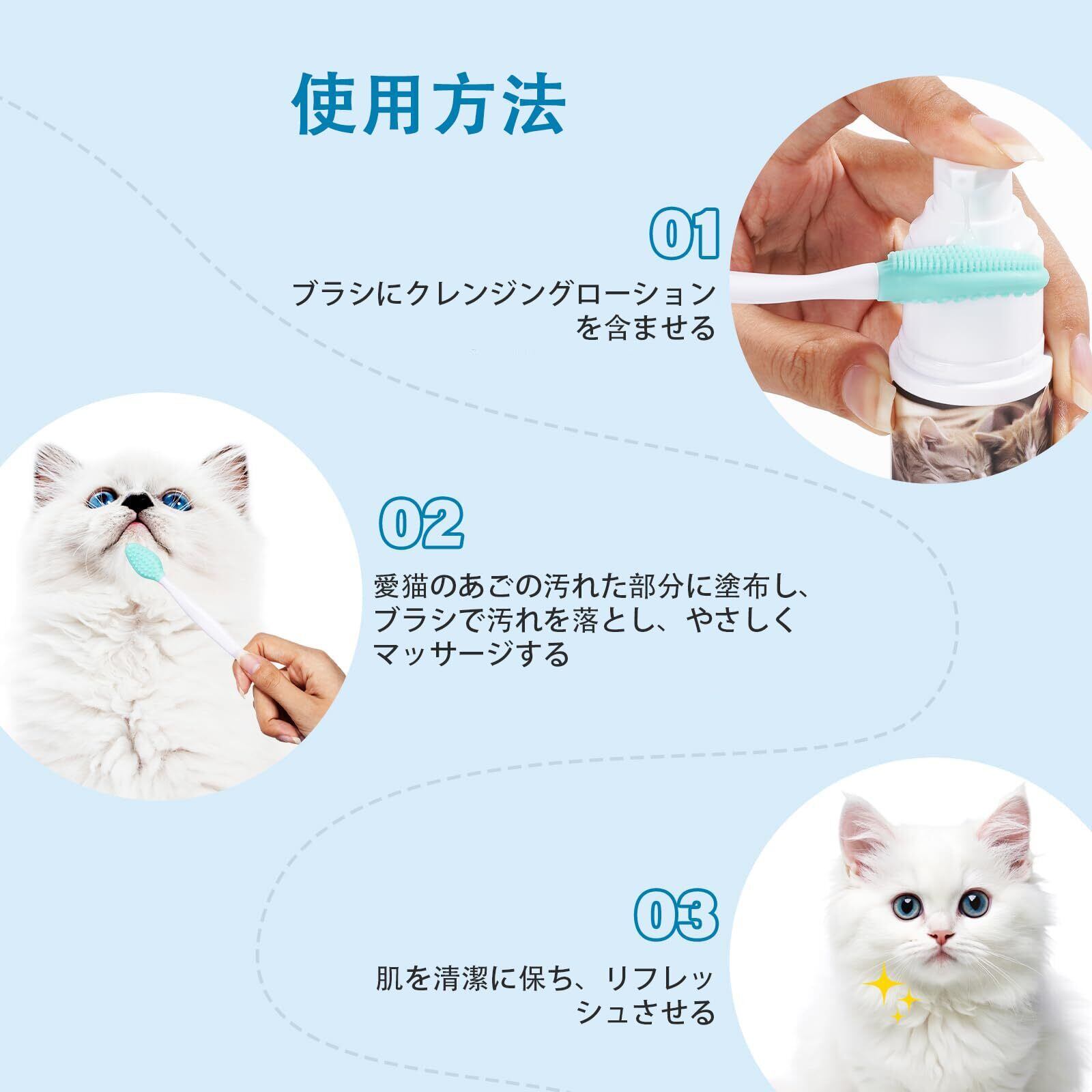 使用方法

01

ブラシにクレンジングローションを含ませる

02

愛猫のあごの汚れた部分に塗布し、ブラシで汚れを落とし、やさしくマッサージする

03

肌を清潔に保ち、リフレッシュさせる