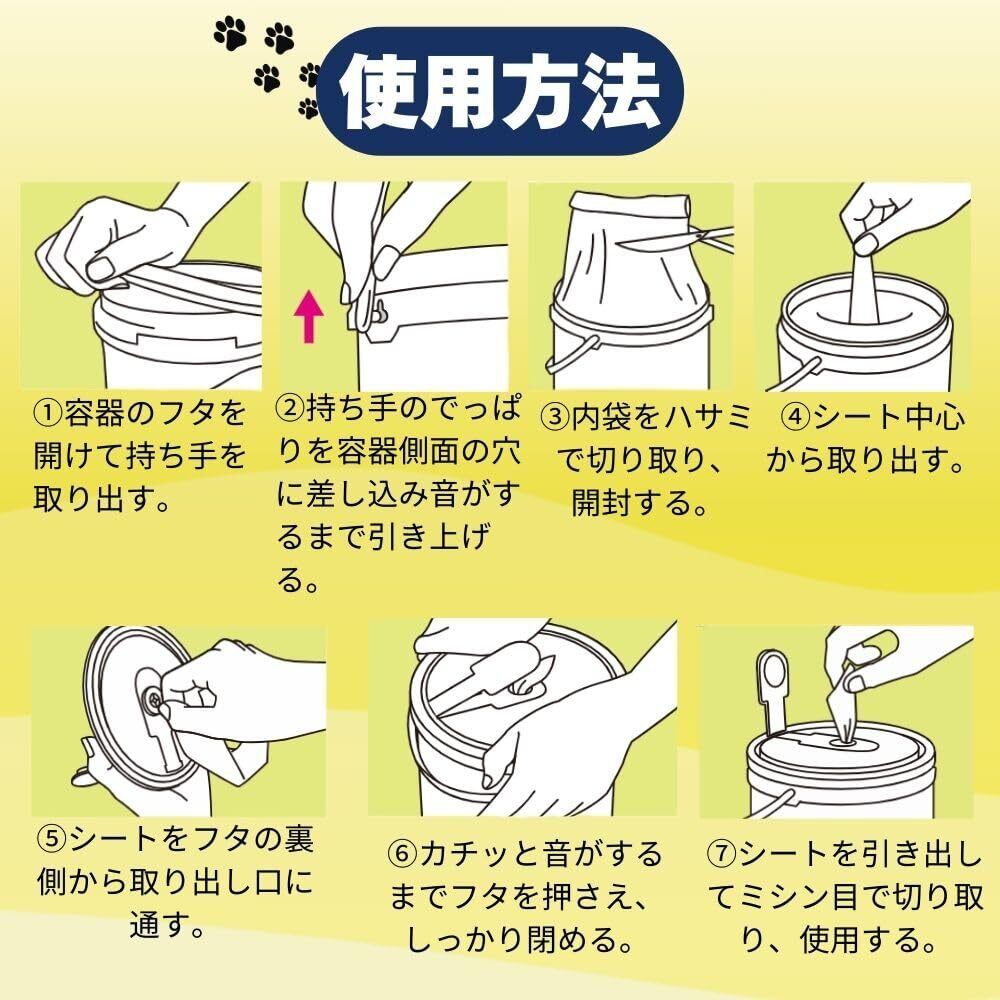 使用方法

①容器のフタを開けて持ち手を取り出す。

②持ち手のでっぱりを容器側面の穴に差し込み音がするまで引き上げる。

③内袋をハサミで切り取り、開封する。

④シート中心から取り出す。

⑤シートをフタの裏側から取り出し口に通す。

⑥カチッと音がするまでフタを押さえ、しっかり閉める。

⑦シートを引き出してミシン目で切り取り、使用する。