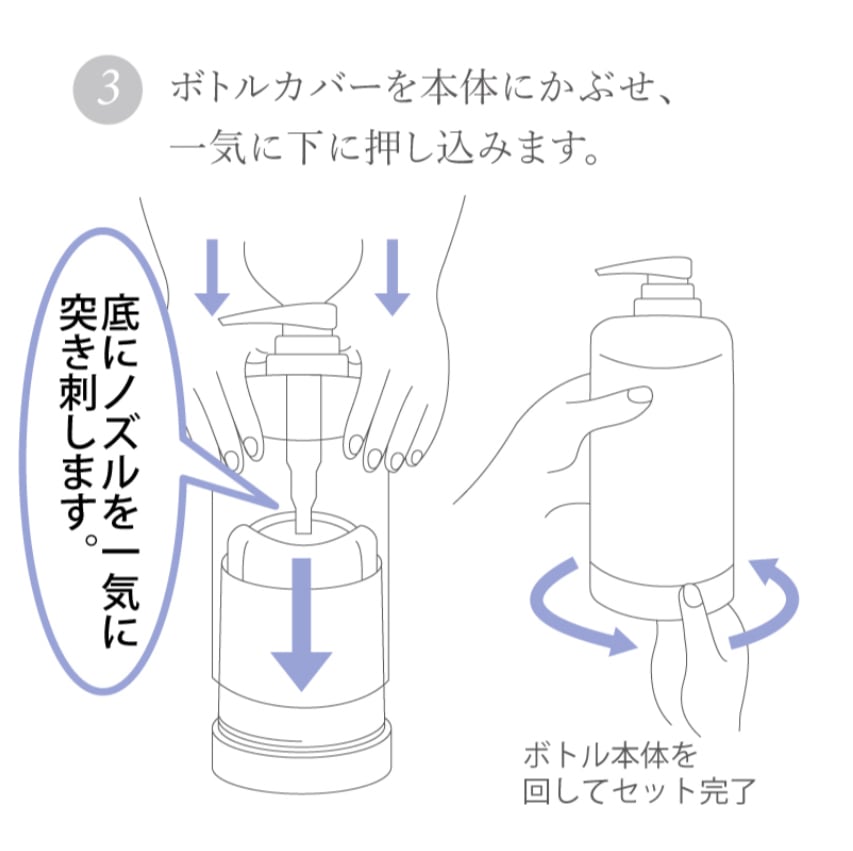 3 ボトルカバーを本体にかぶせ、一気に下に押し込みます。

底にノズルを一気に突き刺します。

ボトル本体を回してセット完了