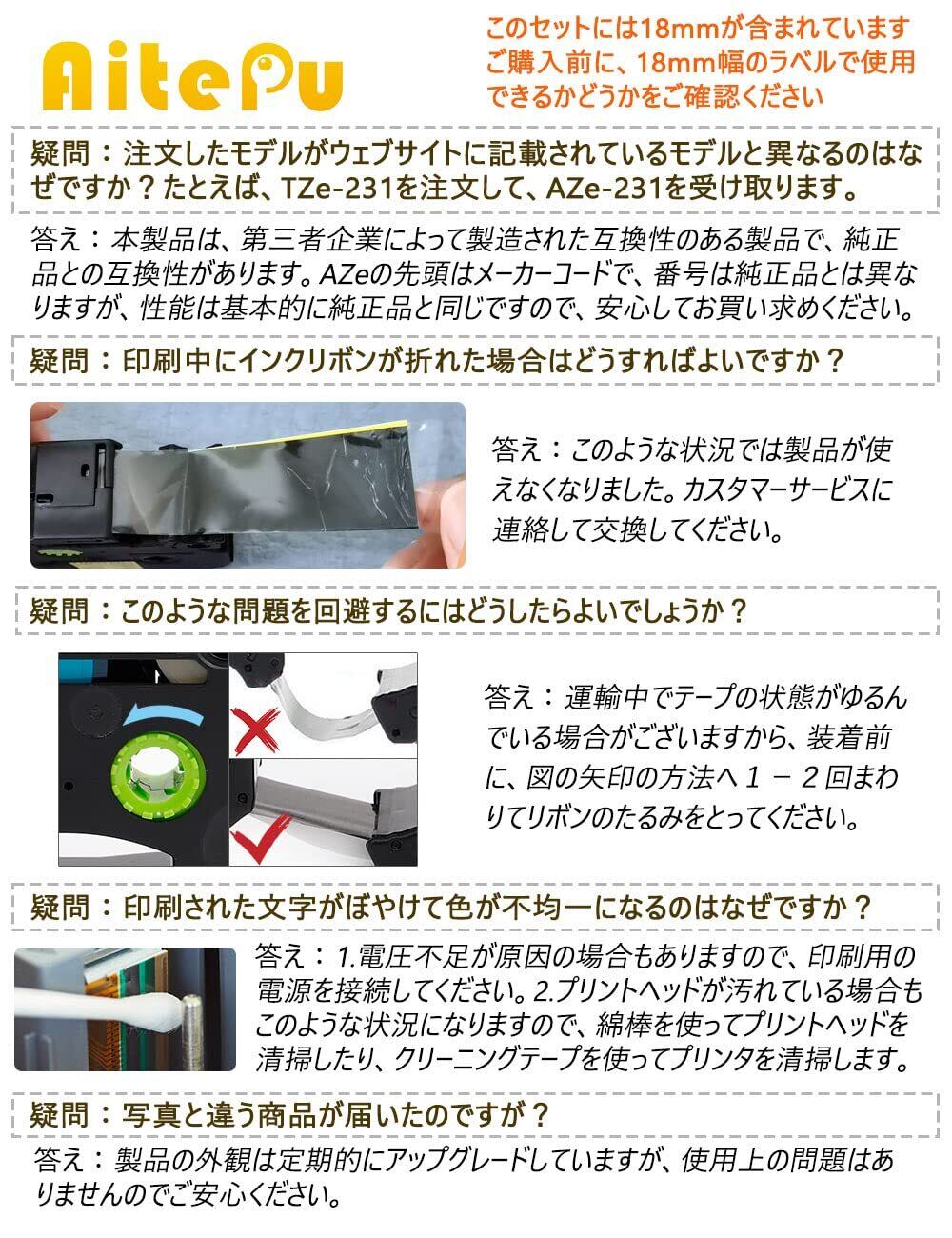 AitePu

このセットには18mmが含まれています
ご購入前に、18mm幅のラベルで使用できるかどうかをご確認ください

疑問：注文したモデルがウェブサイトに記載されているモデルと異なるのはなぜですか？たとえば、TZe-231を注文して、AZe-231を受け取ります。

答え：本製品は、第三者企業によって製造された互換性のある製品で、純正品との互換性があります。AZeの先頭はメーカーコードで、番号は純正品とは異なりますが、性能は基本的に純正品と同じですので、安心してお買い求めください。

疑問：印刷中にインクリボンが折れた場合はどうすればよいですか？

答え：このような状況では製品が使えなくなりました。カスタマーサービスに連絡して交換してください。

疑問：このような問題を回避するにはどうしたらよいでしょうか？

答え：運輸中でテープの状態がゆるんでいる場合がございますから、装着前に、図の矢印の方法へ１－２回まわりてリボンのたるみをとってください。

疑問：印刷された文字がぼやけて色が不均一になるのはなぜですか？

答え：1.電圧不足が原因の場合もありますので、印刷用の電源を接続してください。2.プリントヘッドが汚れている場合もこのような状況になりますので、綿棒を使ってプリントヘッドを清掃したり、クリーニングテープを使ってプリンタを清掃します。

疑問：写真と違う商品が届いたのですが？

答え：製品の外観は定期的にアップグレードしていますが、使用上の問題はありませんのでご安心ください。