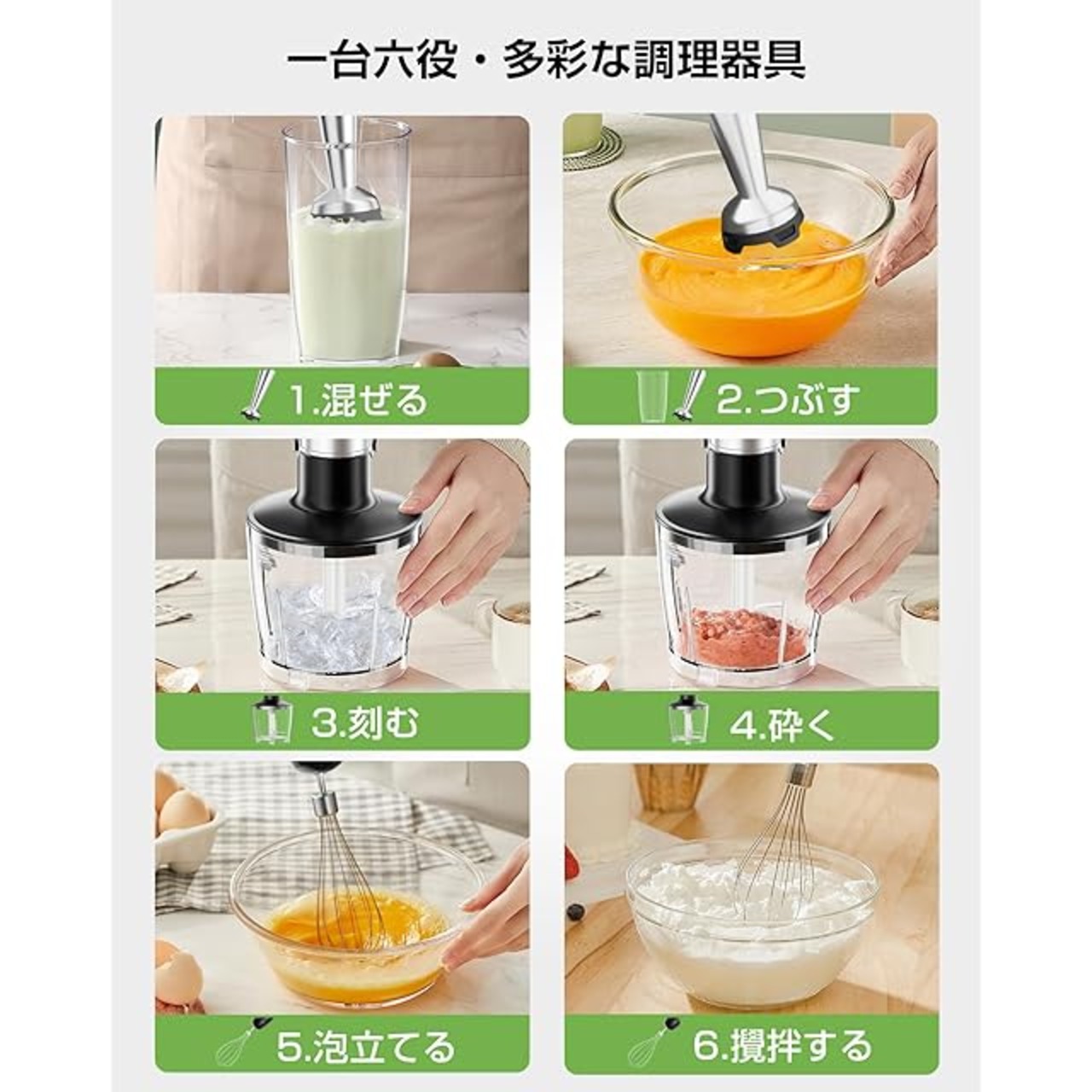 一台六役・多彩な調理器具

1.混ぜる

2.つぶす

3.刻む

4.砕く

5.泡立てる

6.攪拌する