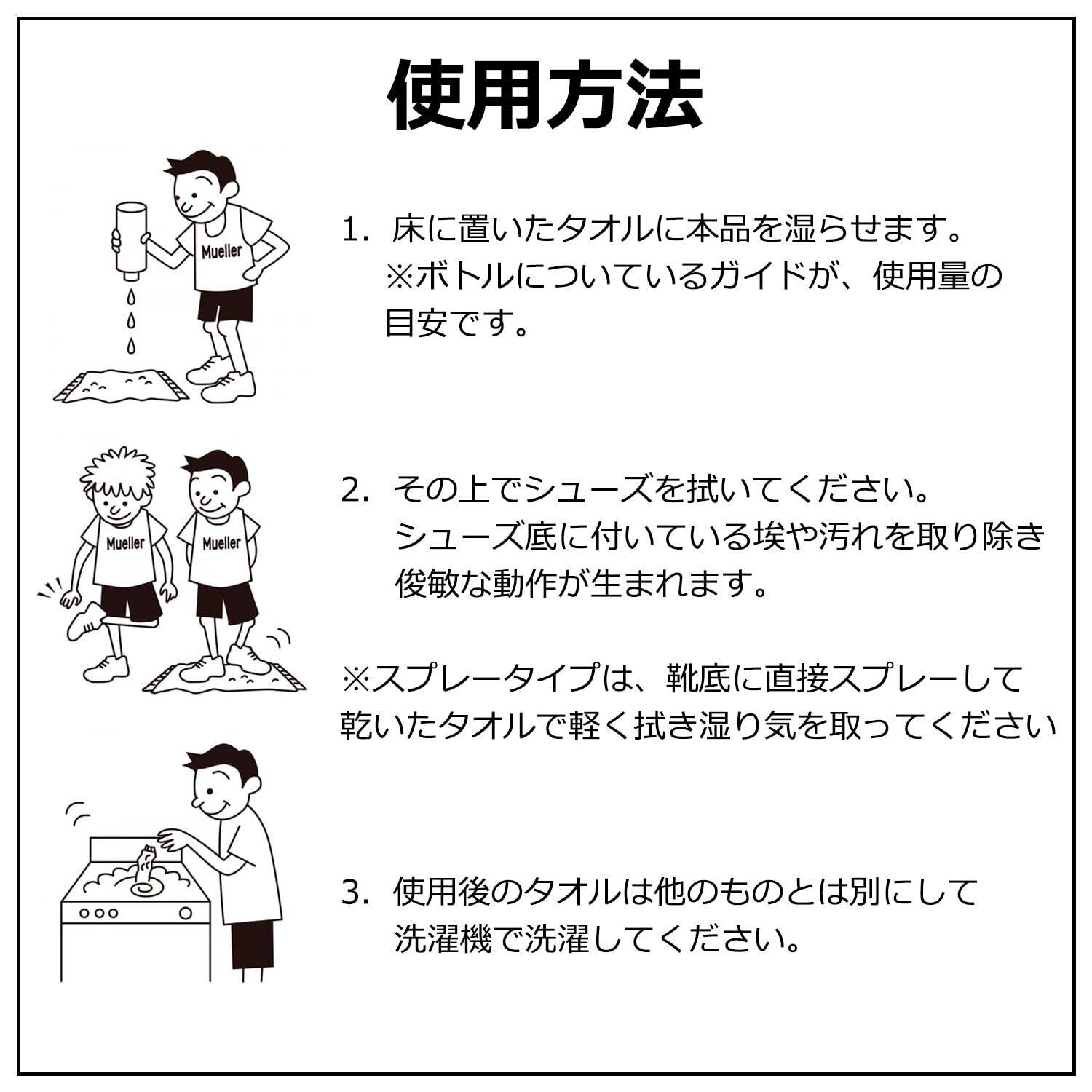 使用方法

Mueller

1. 床に置いたタオルに本品を湿らせます。
※ボトルについているガイドが、使用量の目安です。

Mueller

Mueller

2. その上でシューズを拭いてください。
シューズ底に付いている埃や汚れを取り除き俊敏な動作が生まれます。

※スプレータイプは、靴底に直接スプレーして乾いたタオルで軽く拭き湿り気を取ってください

3. 使用後のタオルは他のものとは別にして洗濯機で洗濯してください。