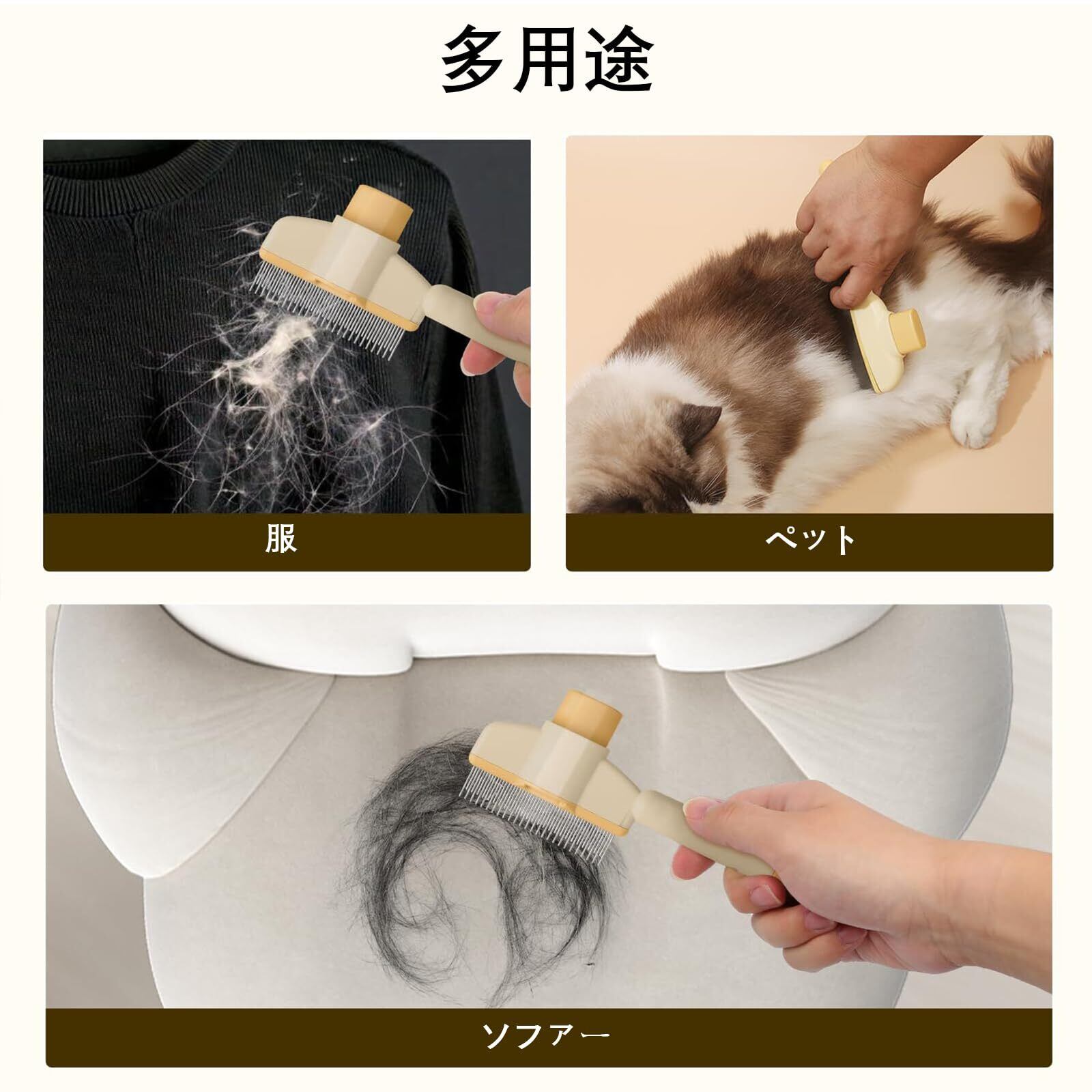 多用途

服

ペット

ソファー