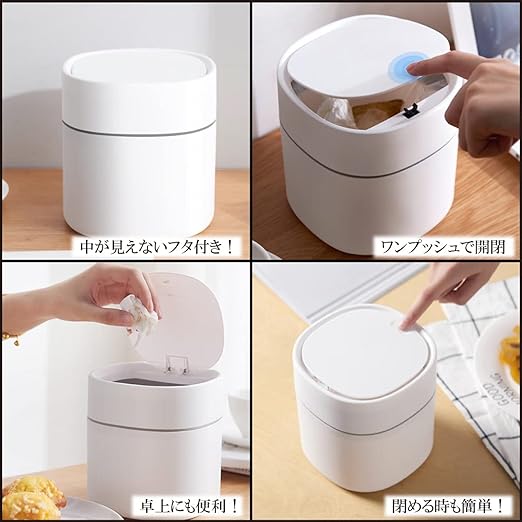 中が見えないフタ付き！

ワンプッシュで開閉

卓上にも便利！

GOOD MORNING

閉める時も簡単！