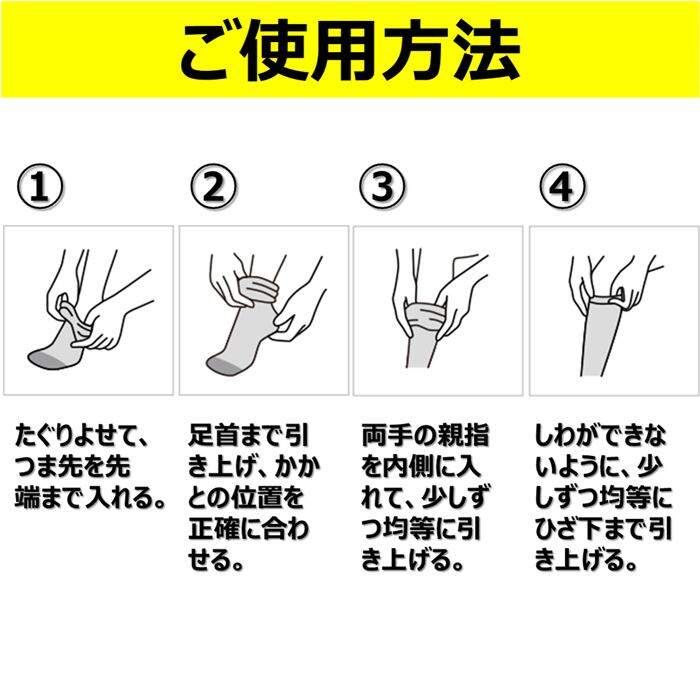 ご使用方法

①

たぐりよせて、つま先を先端まで入れる。

②

足首まで引き上げ、かかとの位置を正確に合わせる。

③

両手の親指を内側に入れて、少しずつ均等に引き上げる。

④

しわができないように、少しずつ均等にひざ下まで引き上げる。