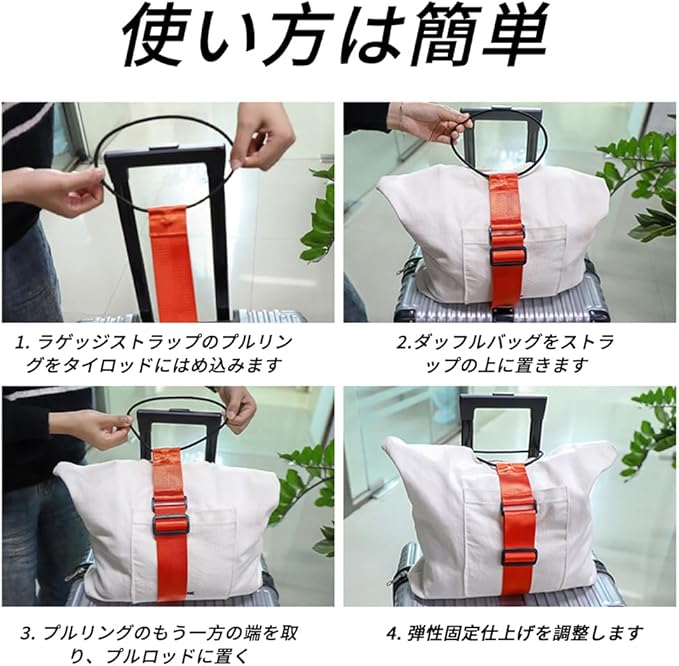 使い方は簡単

1. ラゲッジストラップのプルリングをタイロッドにはめ込みます

2.ダッフルバッグをストラップの上に置きます

3. プルリングのもう一方の端を取り、プルロッドに置く

4. 弾性固定仕上げを調整します