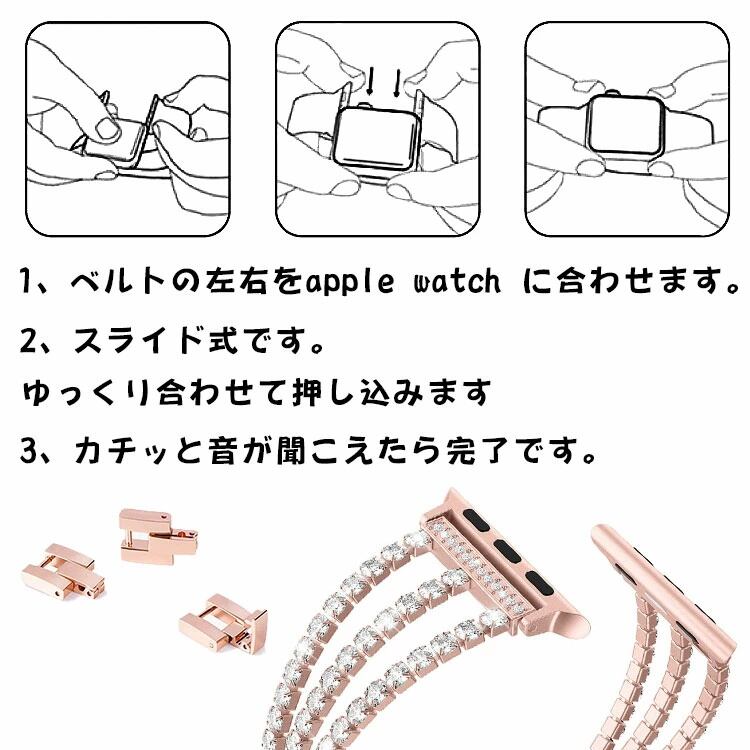 1、ベルトの左右をapple watch に合わせます。

2、スライド式です。
ゆっくり合わせて押し込みます

3、カチッと音が聞こえたら完了です。