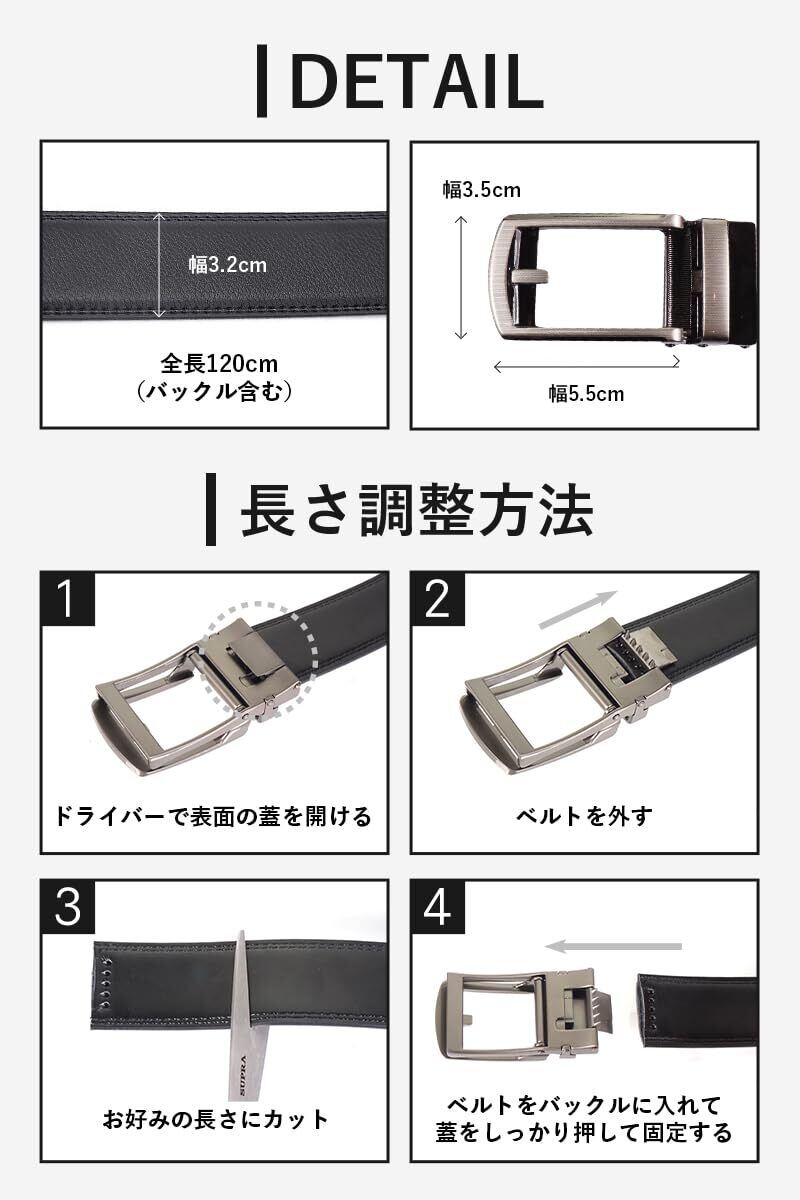 DETAIL

幅3.2cm

全長120cm
（バックル含む）

幅3.5cm

幅5.5cm

長さ調整方法

1

ドライバーで表面の蓋を開ける

2

ベルトを外す

3

SUPRA

お好みの長さにカット

4

ベルトをバックルに入れて
蓋をしっかり押して固定する