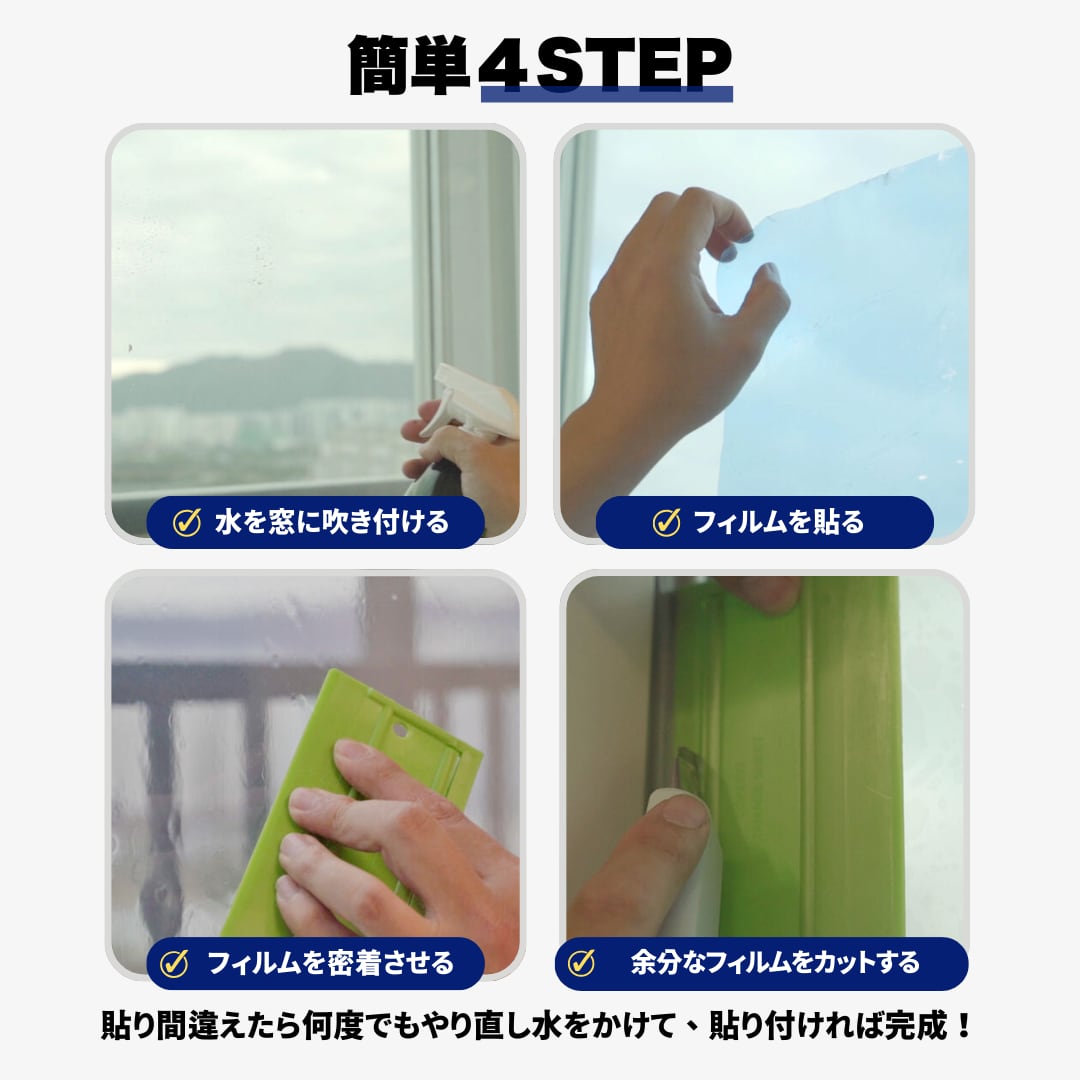 簡単4STEP

水を窓に吹き付ける

フィルムを貼る

フィルムを密着させる

余分なフィルムをカットする

貼り間違えたら何度でもやり直し水をかけて、貼り付ければ完成！