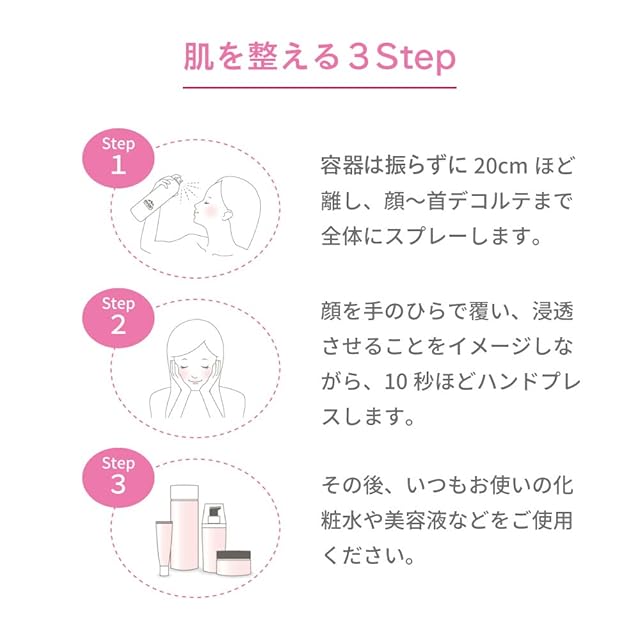 肌を整える３Step

Step
1

容器は振らずに 20cm ほど離し、顔〜首デコルテまで全体にスプレーします。

Step
2

顔を手のひらで覆い、浸透させることをイメージしながら、10 秒ほどハンドプレスします。

Step
3

その後、いつもお使いの化粧水や美容液などをご使用ください。