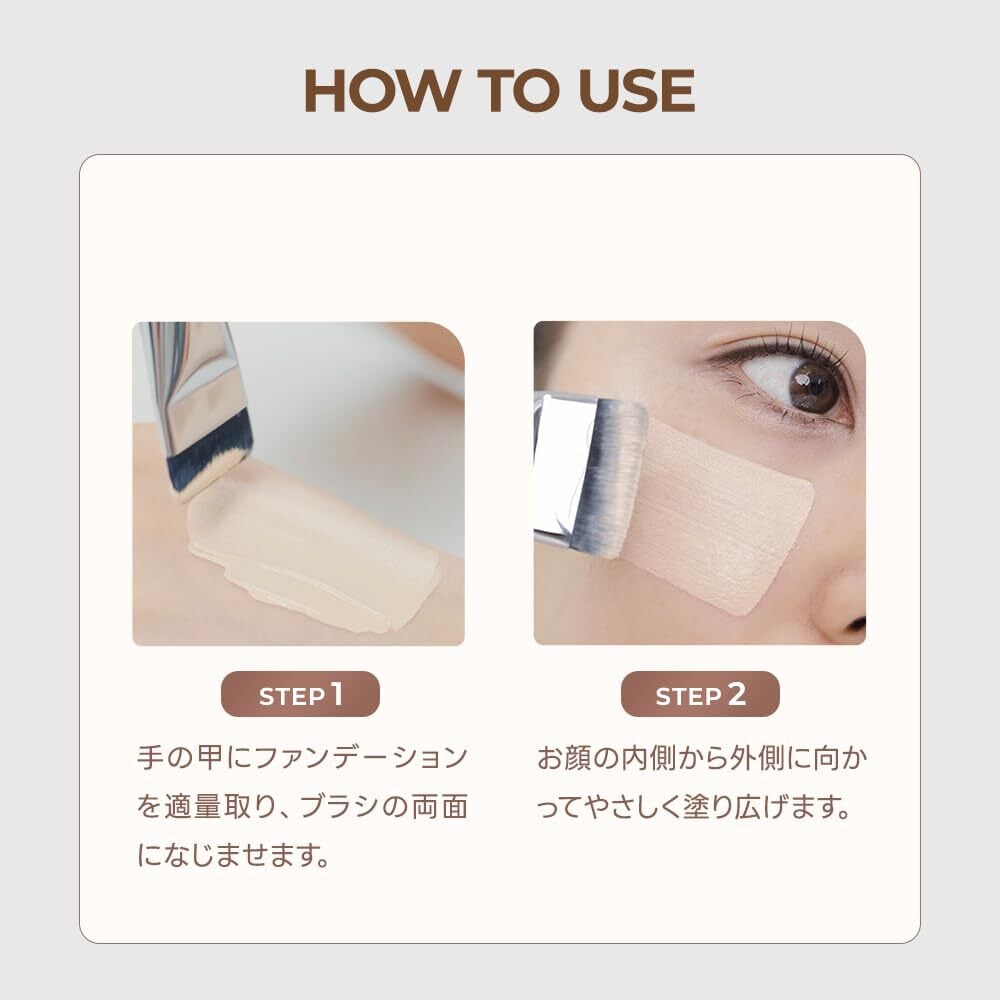 HOW TO USE

STEP 1

手の甲にファンデーションを適量取り、ブラシの両面になじませます。

STEP 2

お顔の内側から外側に向かってやさしく塗り広げます。