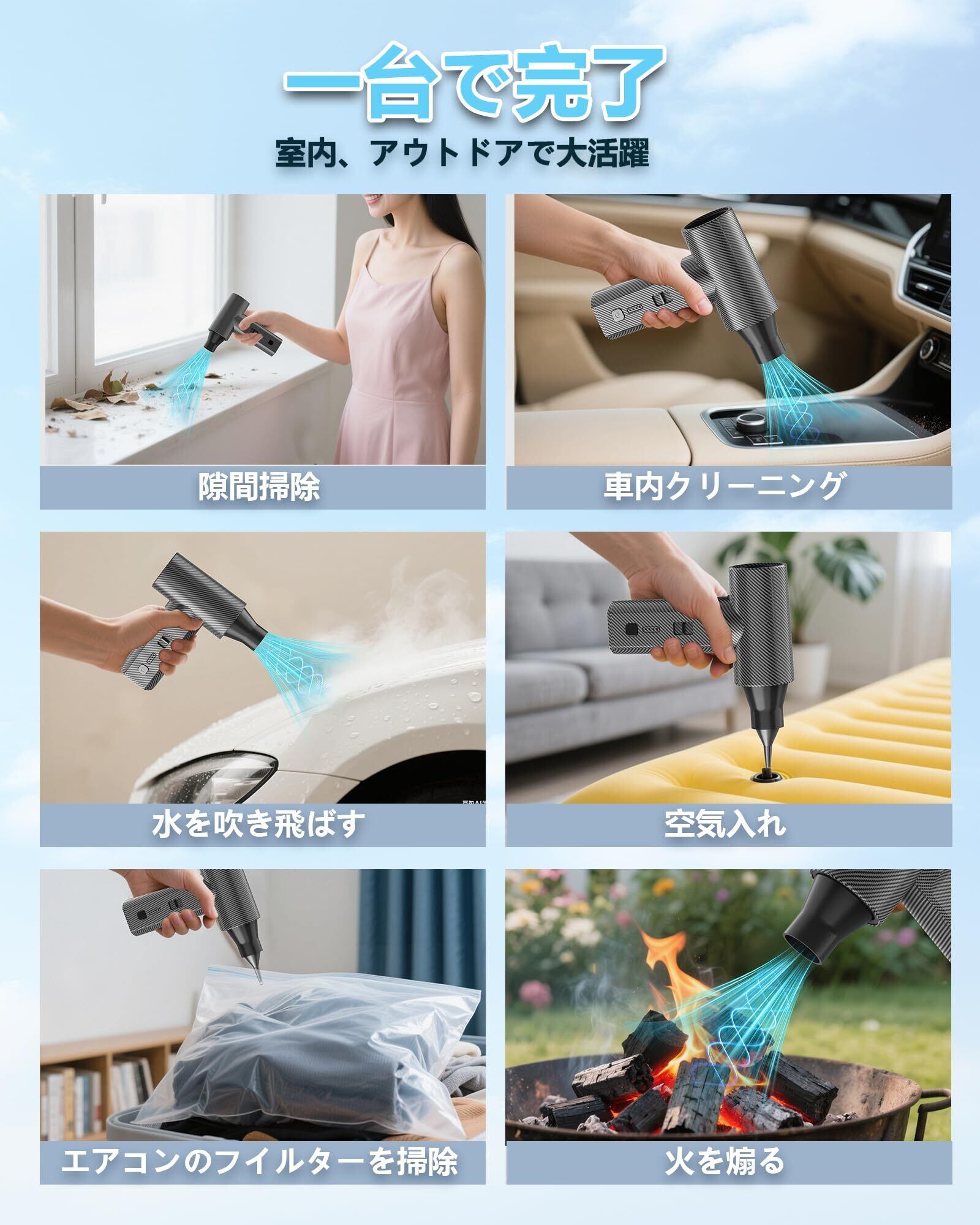 一台で完了

室内、アウトドアで大活躍

隙間掃除

車内クリーニング

水を吹き飛ばす

空気入れ

エアコンのフイルターを掃除

火を煽る