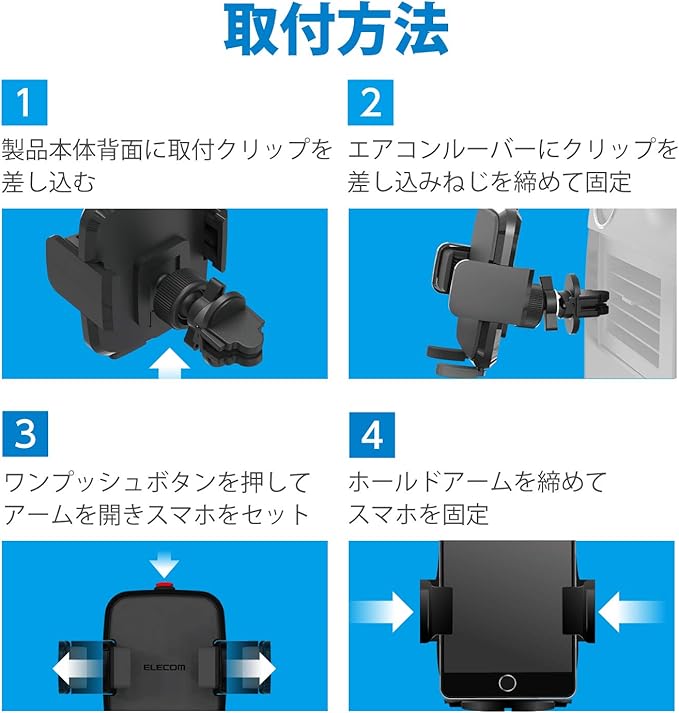 取付方法

1

製品本体背面に取付クリップを差し込む

2

エアコンルーバーにクリップを差し込みねじを締めて固定

3

ワンプッシュボタンを押してアームを開きスマホをセット

ELECOM

4

ホールドアームを締めてスマホを固定