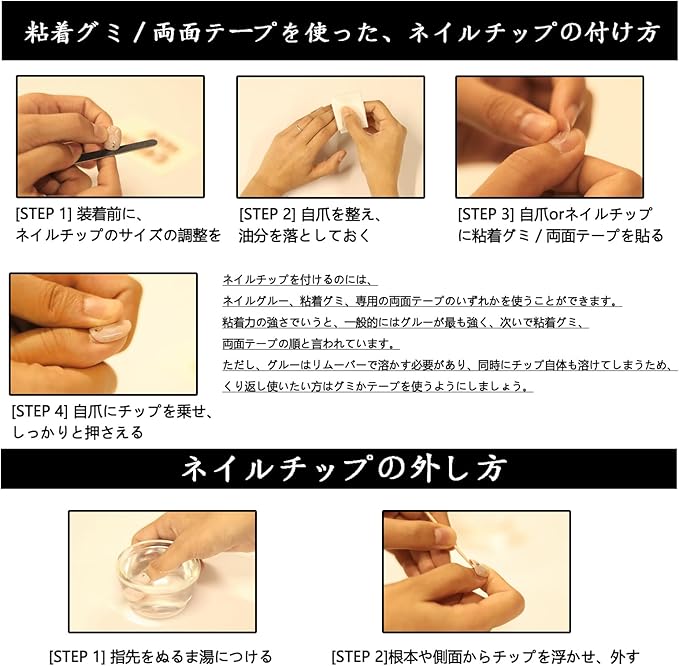 粘着グミ / 両面テープを使った、ネイルチップの付け方

[STEP 1] 装着前に、ネイルチップのサイズの調整を

[STEP 2] 自爪を整え、油分を落としておく

[STEP 3] 自爪orネイルチップに粘着グミ / 両面テープを貼る

[STEP 4] 自爪にチップを乗せ、しっかりと押さえる

ネイルチップを付けるのには、
ネイルグルー、粘着グミ、専用の両面テープのいずれかを使うことができます。
粘着力の強さでいうと、一般的にはグルーが最も強く、次いで粘着グミ、
両面テープの順と言われています。
ただし、グルーはリムーバーで溶かす必要があり、同時にチップ自体も溶けてしまうため、
くり返し使いたい方はグミかテープを使うようにしましょう。

ネイルチップの外し方

[STEP 1] 指先をぬるま湯につける

[STEP 2]根本や側面からチップを浮かせ、外す