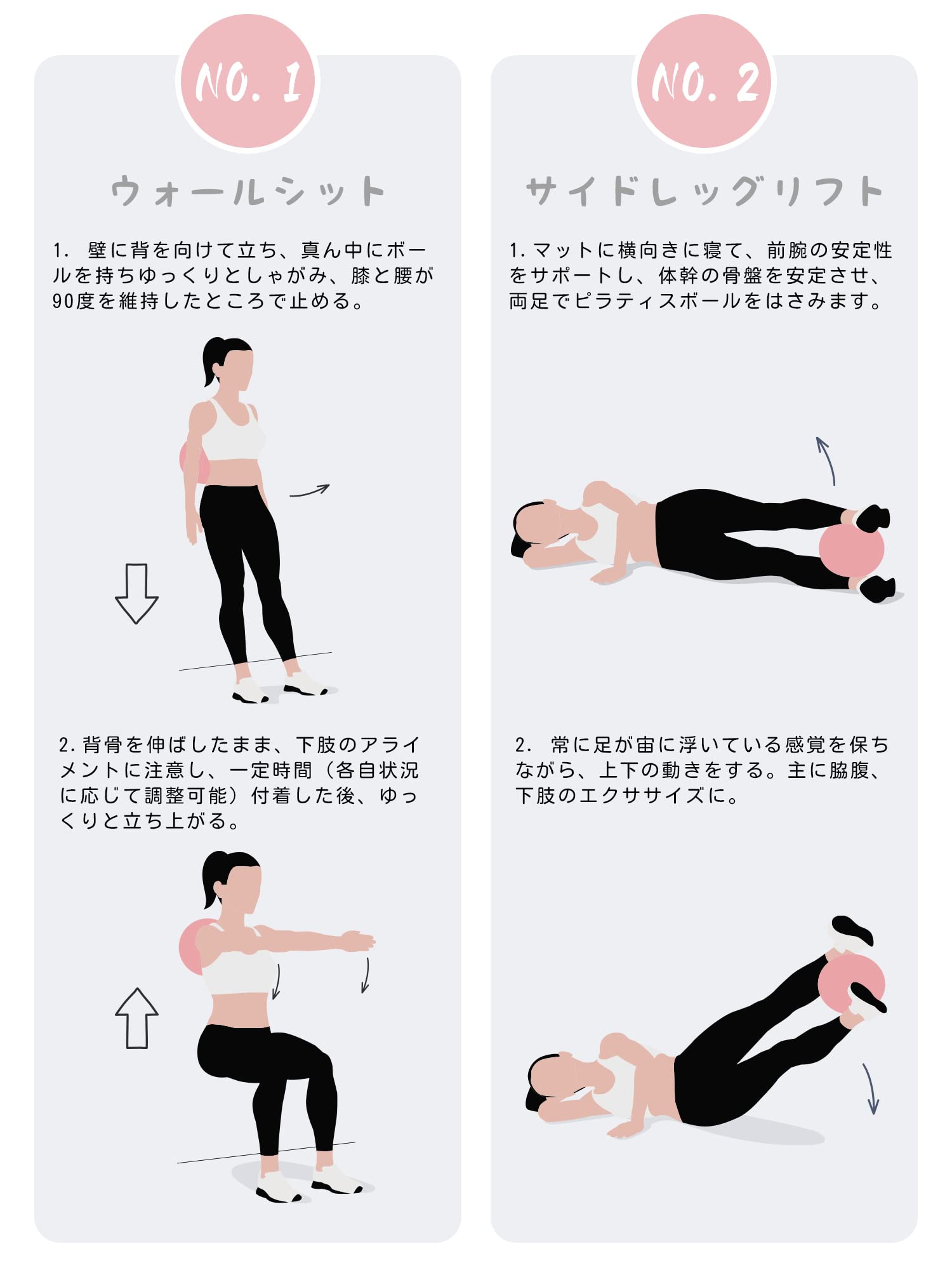 NO. 1

ウォールシット

1. 壁に背を向けて立ち、真ん中にボールを持ちゆっくりとしゃがみ、膝と腰が90度を維持したところで止める。

2. 背骨を伸ばしたまま、下肢のアライメントに注意し、一定時間（各自状況に応じて調整可能）付着した後、ゆっくりと立ち上がる。

NO. 2

サイドレッグリフト

1. マットに横向きに寝て、前腕の安定性をサポートし、体幹の骨盤を安定させ、両足でピラティスボールをはさみます。

2. 常に足が宙に浮いている感覚を保ちながら、上下の動きをする。主に脇腹、下肢のエクササイズに。