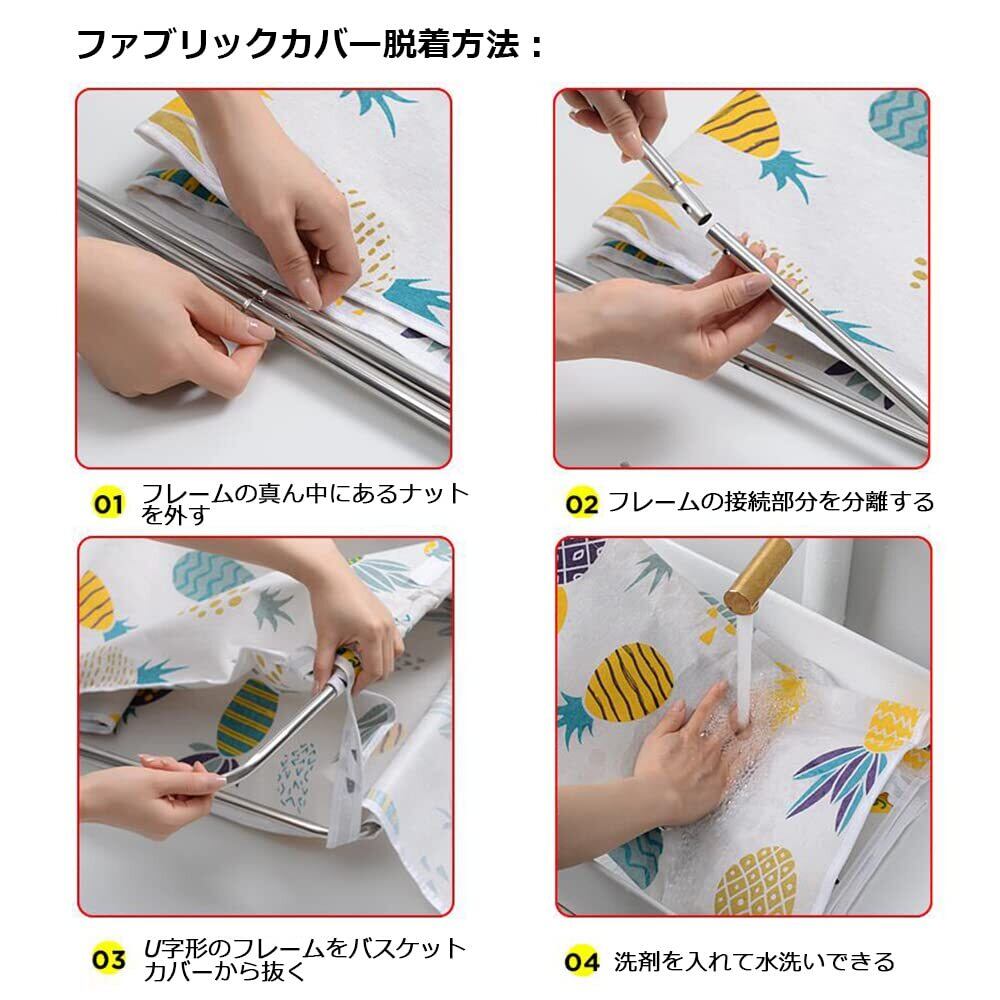 ファブリックカバー脱着方法：

01 フレームの真ん中にあるナットを外す

02 フレームの接続部分を分離する

03 U字形のフレームをバスケットカバーから抜く

04 洗剤を入れて水洗いできる