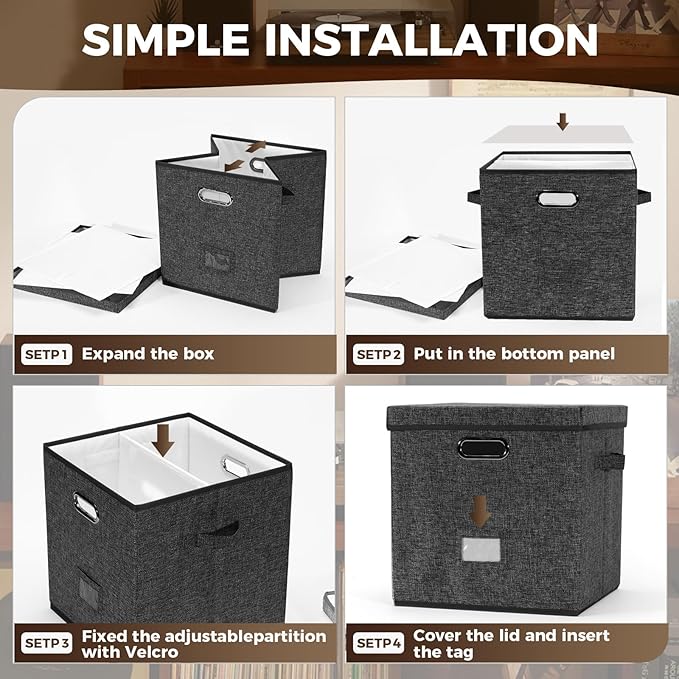 SIMPLE INSTALLATION

SETP 1 Expand the box

SETP 2 Put in the bottom panel

SETP 3 Fixed the adjustablepartition with Velcro

SETP 4 Cover the lid and insert the tag