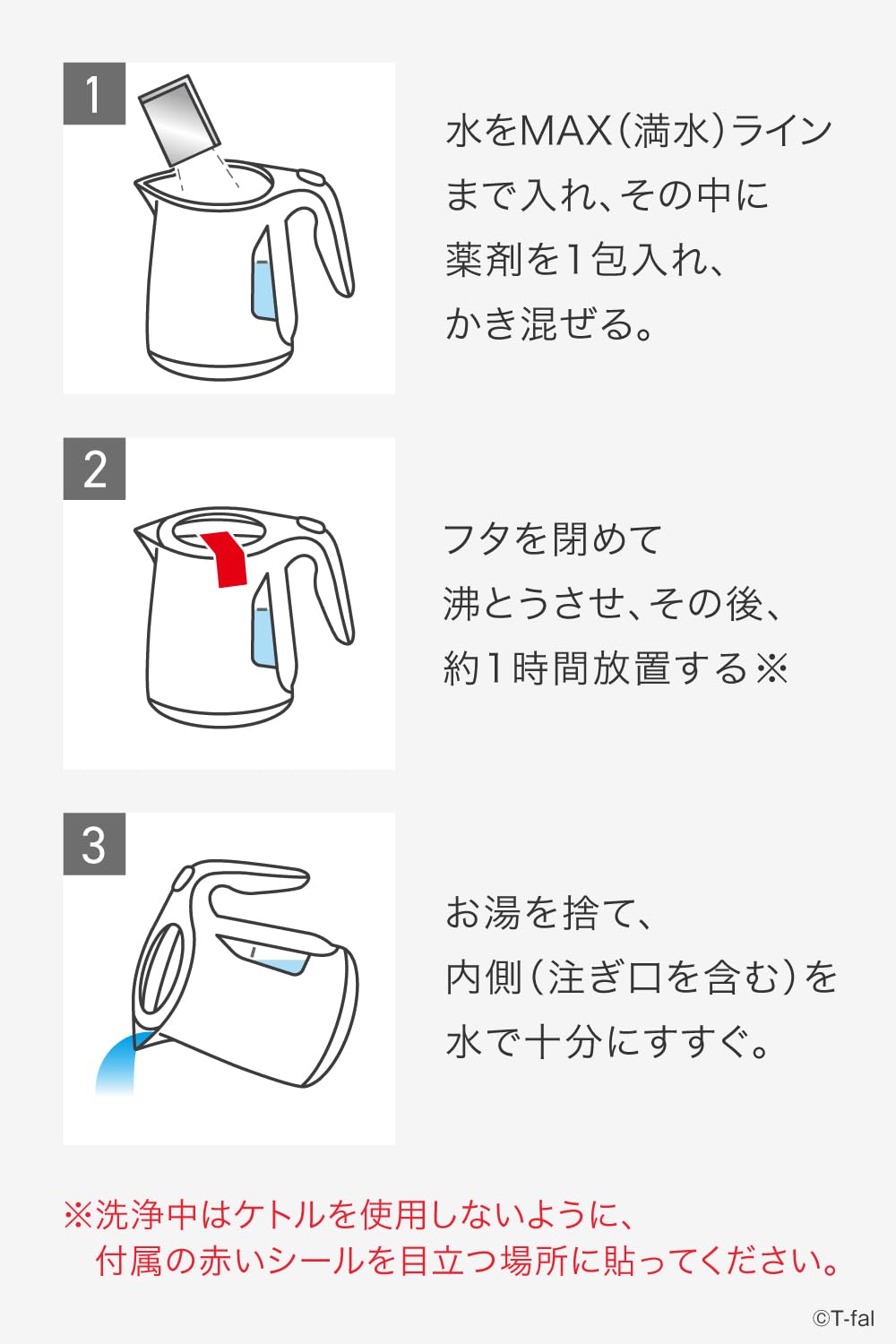 1

水をMAX(満水)ラインまで入れ、その中に薬剤を1包入れ、かき混ぜる。

2

フタを閉めて沸とうさせ、その後、約1時間放置する※

3

お湯を捨て、内側(注ぎ口を含む)を水で十分にすすぐ。

※洗浄中はケトルを使用しないように、付属の赤いシールを目立つ場所に貼ってください。

©T-fal