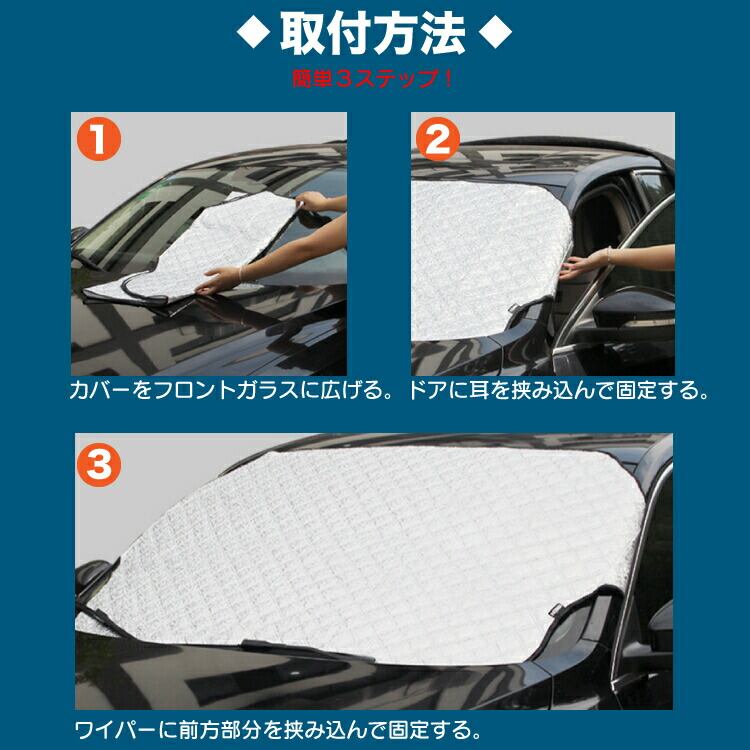 ◆取付方法◆
簡単３ステップ！

1
カバーをフロントガラスに広げる。

2
ドアに耳を挟み込んで固定する。

3
ワイパーに前方部分を挟み込んで固定する。