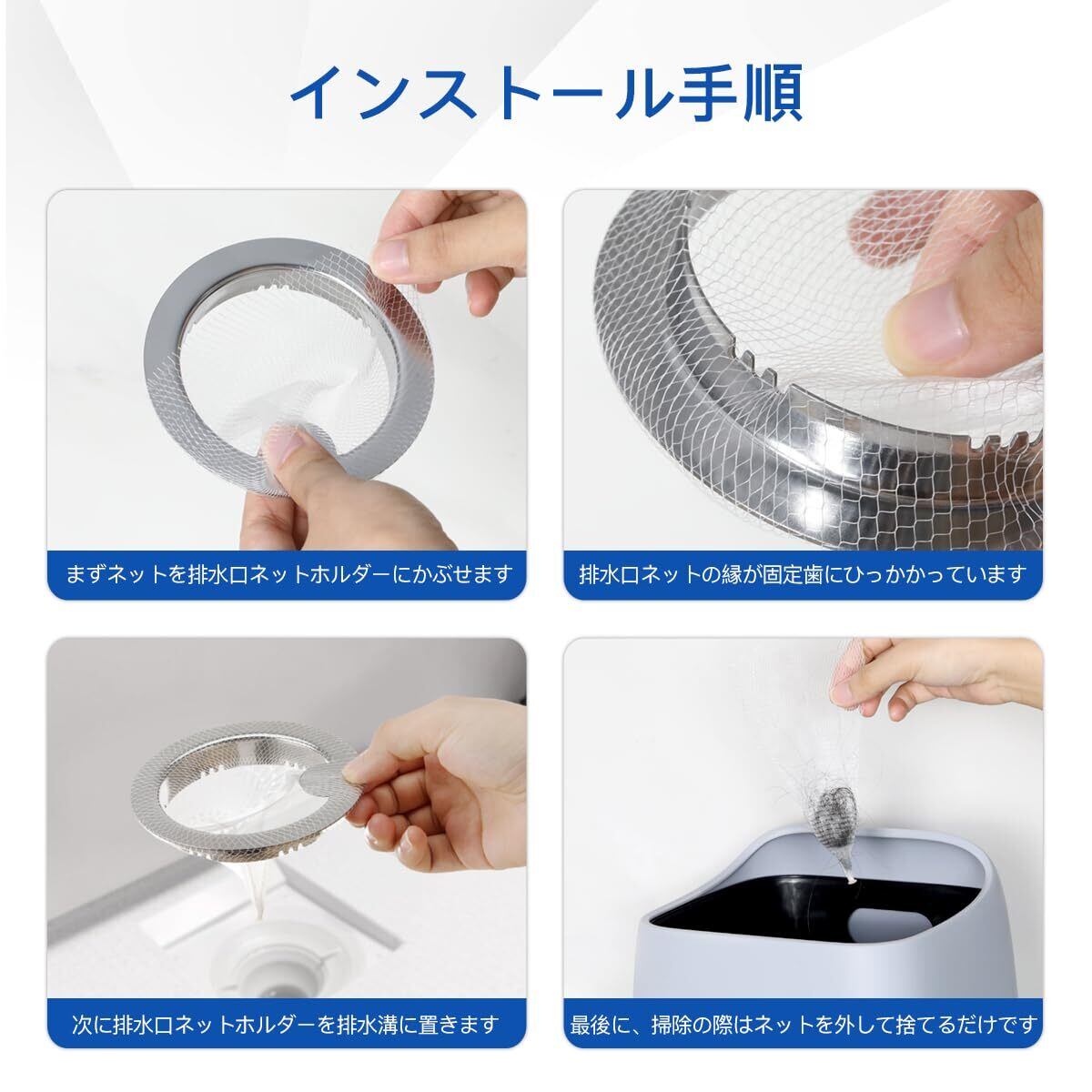 インストール手順

まずネットを排水口ネットホルダーにかぶせます

排水口ネットの縁が固定歯にひっかかっています

次に排水口ネットホルダーを排水溝に置きます

最後に、掃除の際はネットを外して捨てるだけです