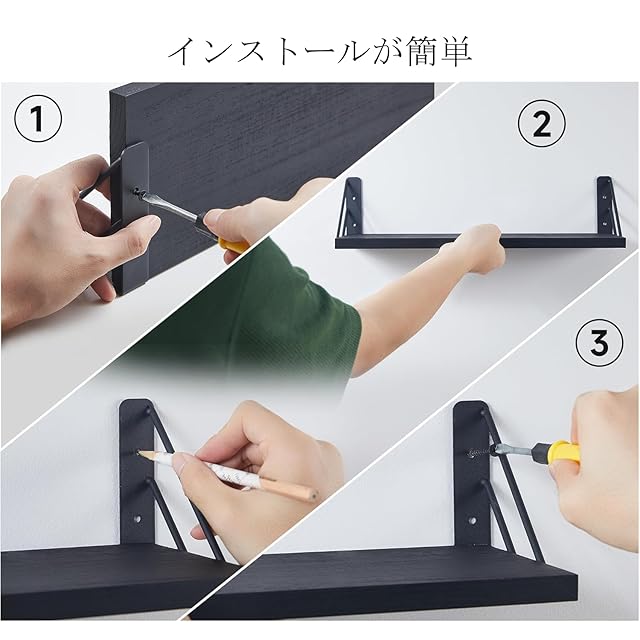 インストールが簡単

1

2

3