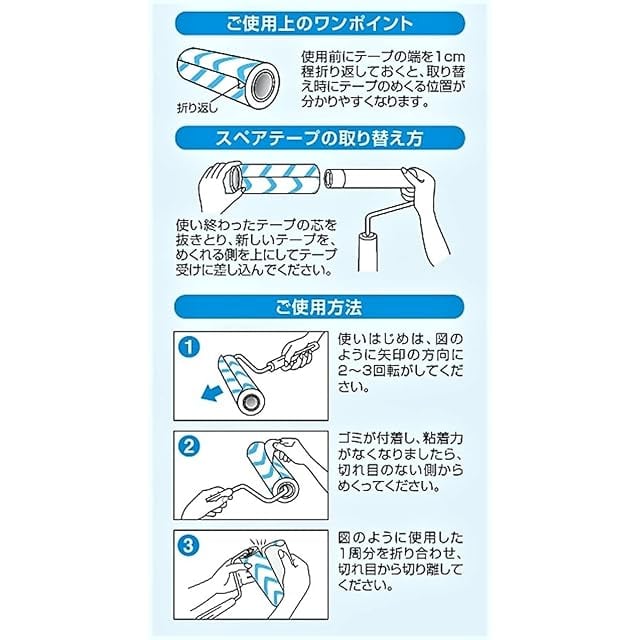 ご使用上のワンポイント

折り返し

使用前にテープの端を1cm程折り返しておくと、取り替え時にテープのめくる位置が分かりやすくなります。

スペアテープの取り替え方

使い終わったテープの芯を抜きとり、新しいテープを、めくれる側を上にしてテープ受けに差し込んでください。

ご使用方法

1

使いはじめは、図のように矢印の方向に2~3回転がしてください。

2

ゴミが付着し、粘着力がなくなりましたら、切れ目のない側からめくってください。

3

図のように使用した1周分を折り合わせ、切れ目から切り離してください。