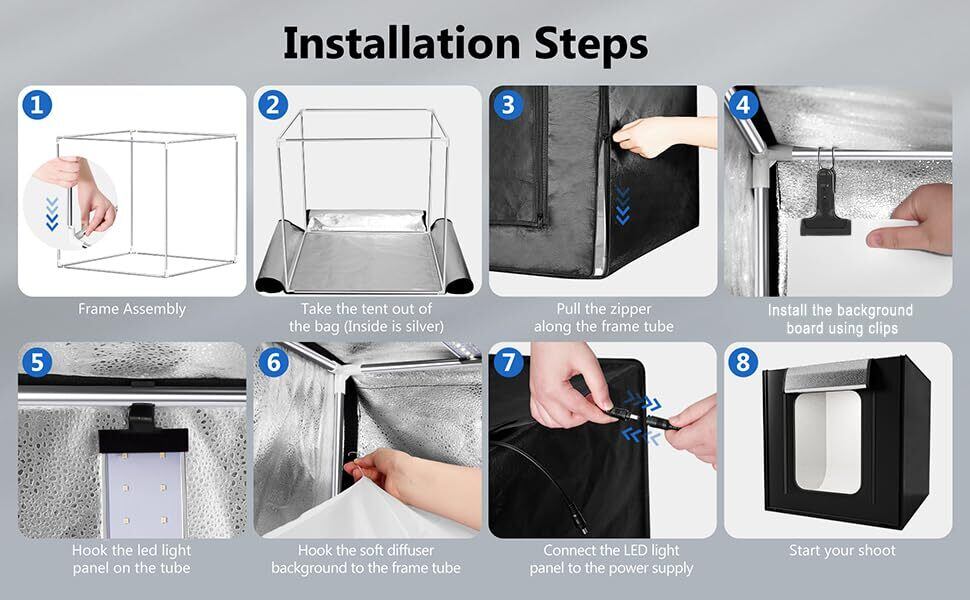 Installation Steps

1
Frame Assembly

2
Take the tent out of the bag (Inside is silver)

3
Pull the zipper along the frame tube

4
Install the background board using clips

5
Hook the led light panel on the tube

6
Hook the soft diffuser background to the frame tube

7
Connect the LED light panel to the power supply

8
Start your shoot