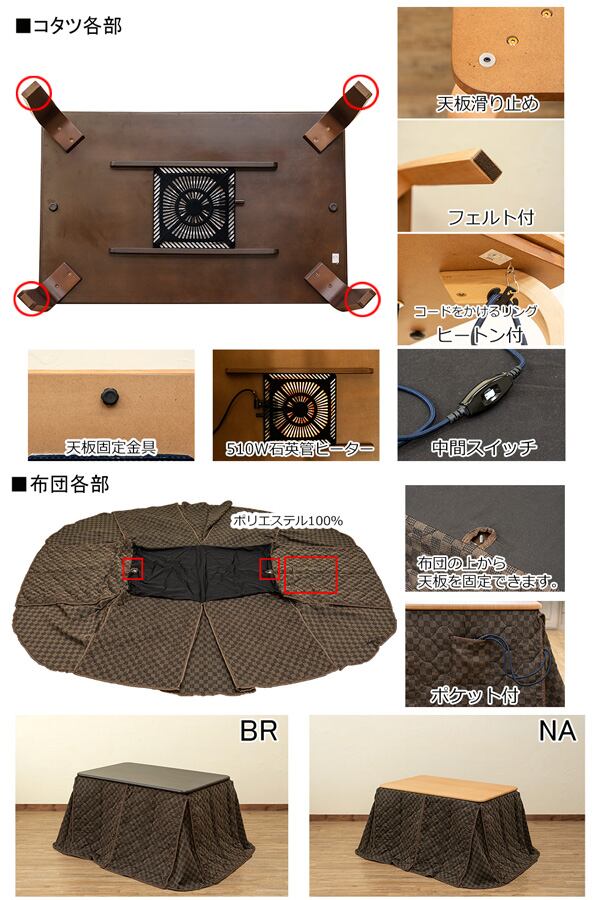 ■コタツ各部

天板滑り止め

フェルト付

コードをかけるリング
ヒートン付

天板固定金具

510W石英管ヒーター

中間スイッチ

■布団各部

ポリエステル100%

布団の上から
天板を固定できます。

ポケット付

BR

NA