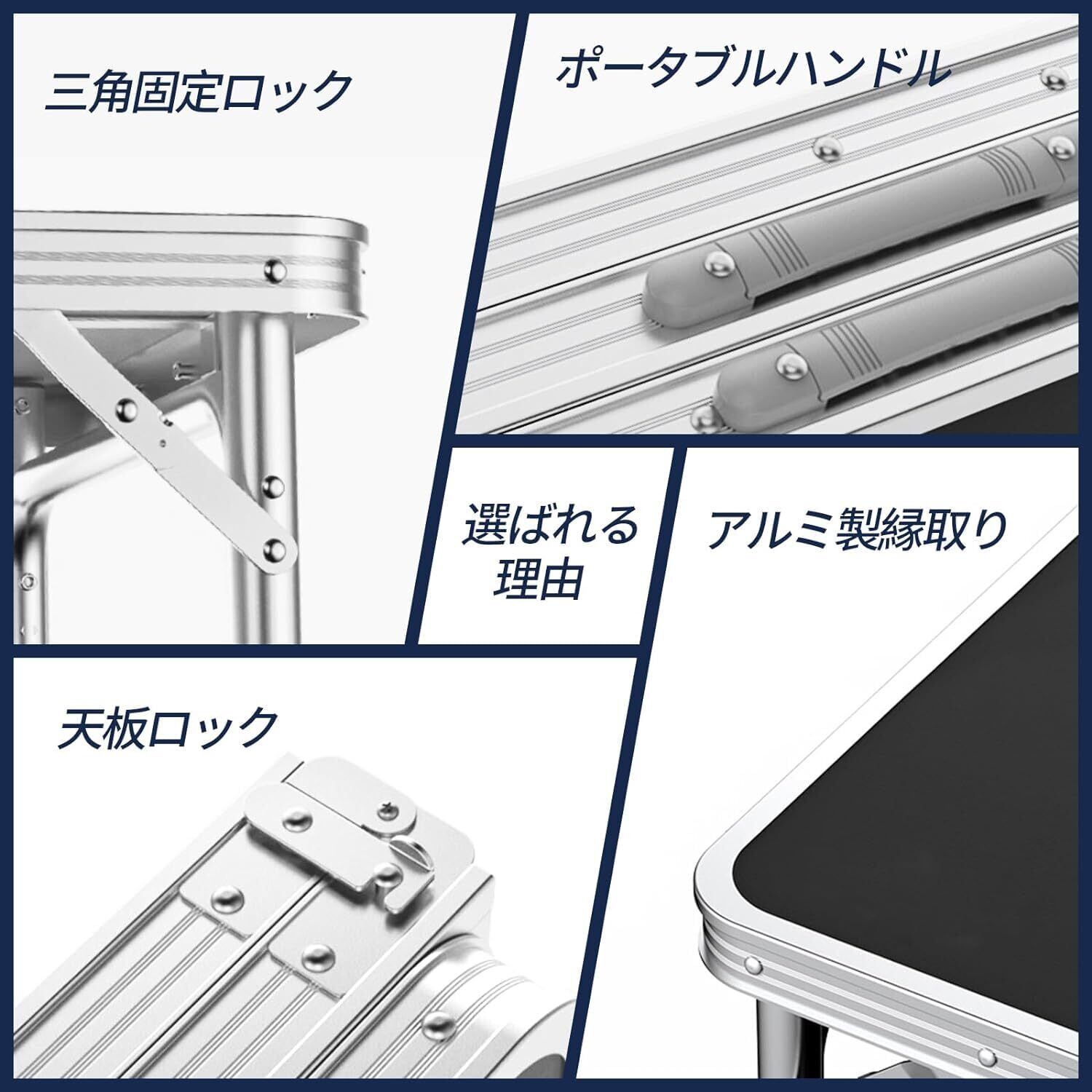 三角固定ロック

ポータブルハンドル

選ばれる理由

アルミ製縁取り

天板ロック