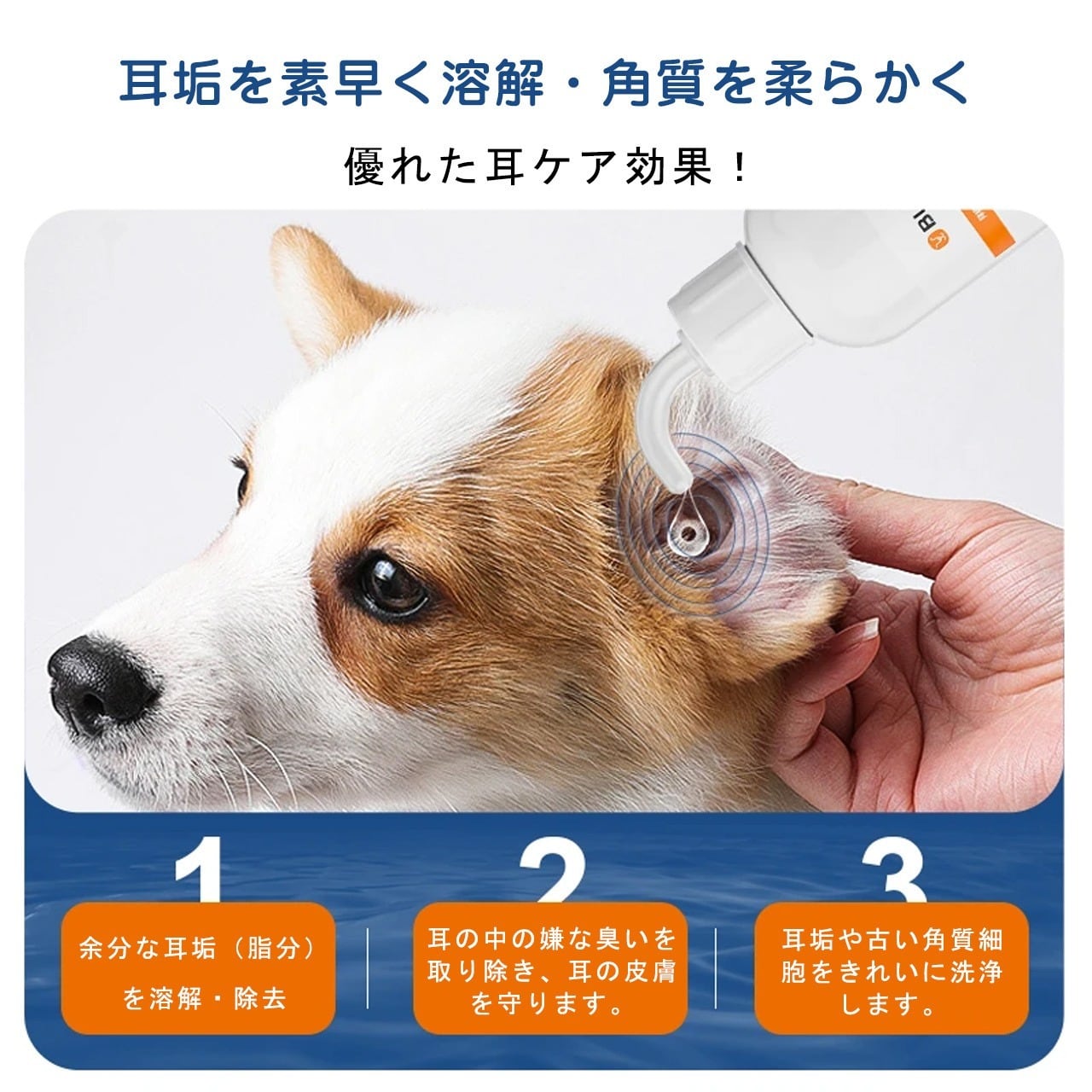 耳垢を素早く溶解・角質を柔らかく

優れた耳ケア効果！

1

余分な耳垢（脂分）を溶解・除去

2

耳の中の嫌な臭いを取り除き、耳の皮膚を守ります。

3

耳垢や古い角質細胞をきれいに洗浄します。