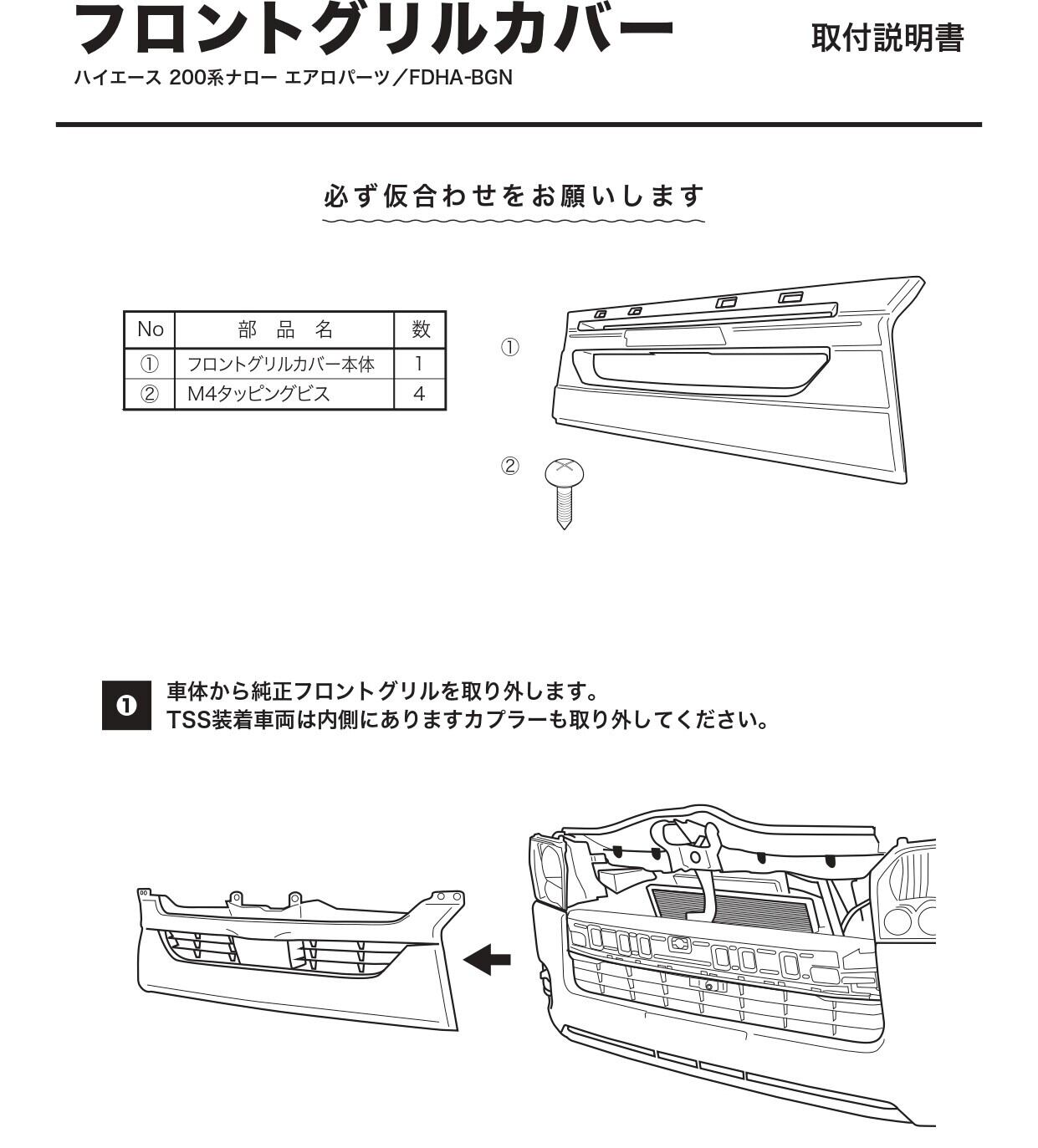 フロントグリルカバー

取付説明書

ハイエース 200系ナロー エアロパーツ／FDHA-BGN

必ず仮合わせをお願いします

| No | 部 品 名 | 数 |
|---|---|---|
| ① | フロントグリルカバー本体 | 1 |
| ② | M4タッピングビス | 4 |

①

②

❶ 車体から純正フロントグリルを取り外します。
TSS装着車両は内側にありますカプラーも取り外してください。