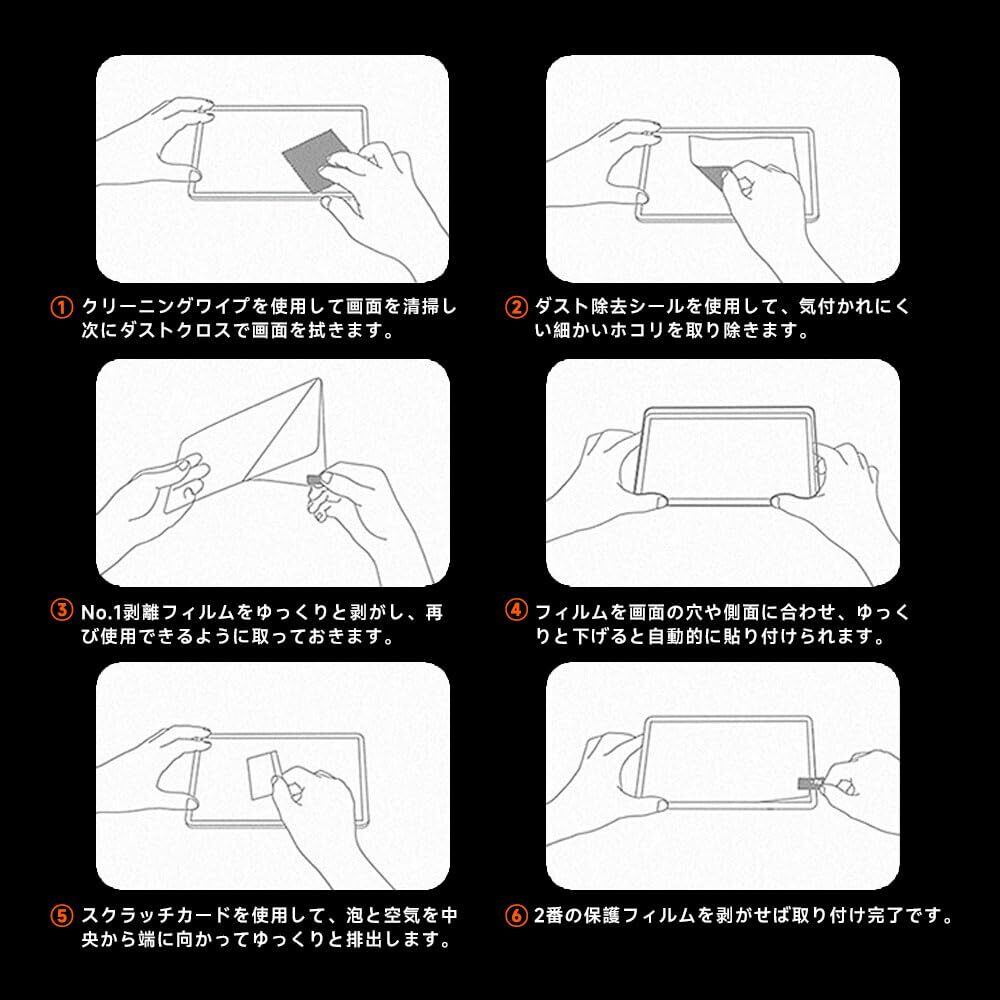 ① クリーニングワイプを使用して画面を清掃し次にダストクロスで画面を拭きます。

② ダスト除去シールを使用して、気付かれにくい細かいホコリを取り除きます。

③ No.1剥離フィルムをゆっくりと剥がし、再び使用できるように取っておきます。

④ フィルムを画面の穴や側面に合わせ、ゆっくりと下げると自動的に貼り付けられます。

⑤ スクラッチカードを使用して、泡と空気を中央から端に向かってゆっくりと排出します。

⑥ 2番の保護フィルムを剥がせば取り付け完了です。