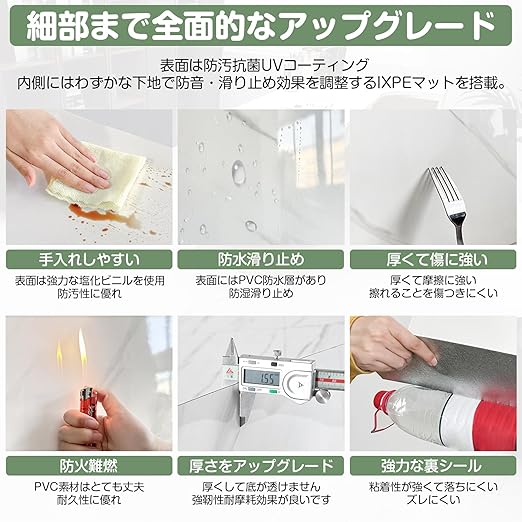 細部まで全面的なアップグレード

表面は防汚抗菌UVコーティング
内側にはわずかな下地で防音・滑り止め効果を調整するIXPEマットを搭載。

手入れしやすい
表面は強力な塩化ビニルを使用
防汚性に優れ

防水滑り止め
表面にはPVC防水層があり
防湿滑り止め

厚くて傷に強い
厚くて摩擦に強い
擦れることを傷つきにくい

1.55

防火難燃
PVC素材はとても丈夫
耐久性に優れ

厚さをアップグレード
厚くして底が透けません
強靭性耐摩耗効果が良いです

強力な裏シール
粘着性が強くて落ちにくい
ズレにくい