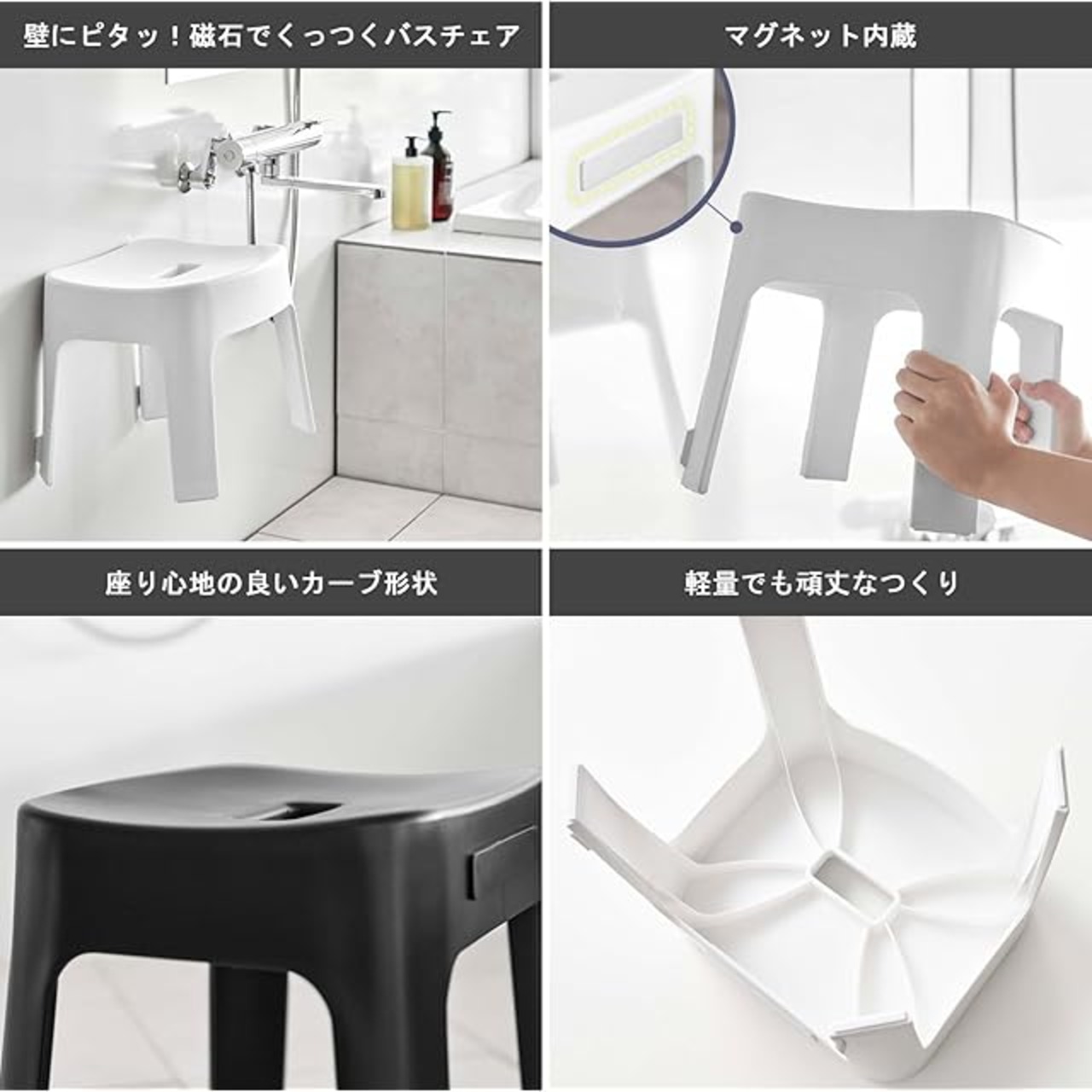 壁にピタッ！磁石でくっつくバスチェア

マグネット内蔵

座り心地の良いカーブ形状

軽量でも頑丈なつくり