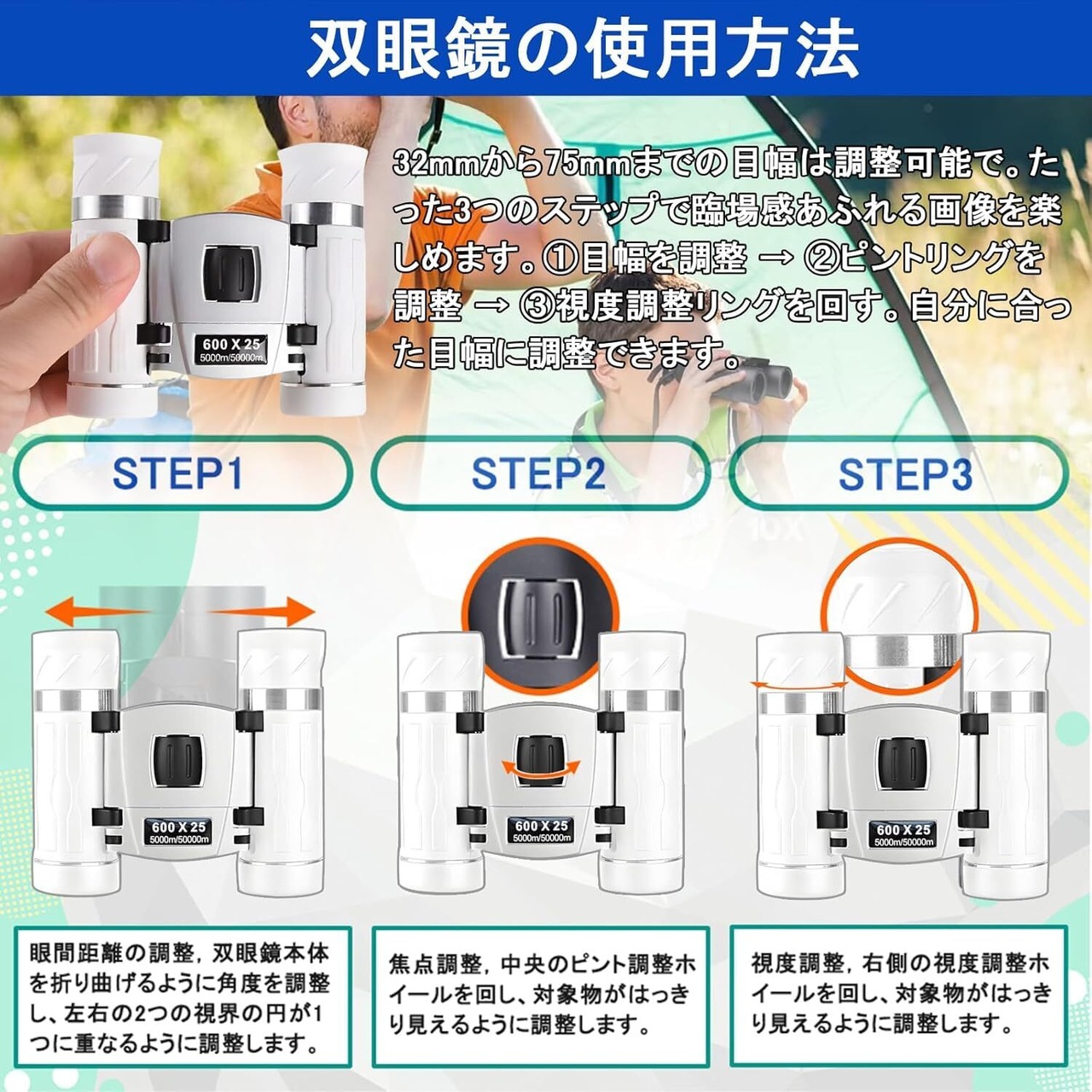 双眼鏡の使用方法

32mmから75mmまでの目幅は調整可能で。たった3つのステップで臨場感あふれる画像を楽しめます。①目幅を調整 → ②ピントリングを調整 → ③視度調整リングを回す。自分に合った目幅に調整できます。

600 X 25
5000m/50000m

STEP1

STEP2

STEP3

10X

600 X 25
5000m/50000m

600 X 25
5000m/50000m

600 X 25
5000m/50000m

眼間距離の調整，双眼鏡本体を折り曲げるように角度を調整し、左右の2つの視界の円が1つに重なるように調整します。

焦点調整，中央のピント調整ホイールを回し、対象物がはっきり見えるように調整します。

視度調整，右側の視度調整ホイールを回し、対象物がはっきり見えるように調整します。