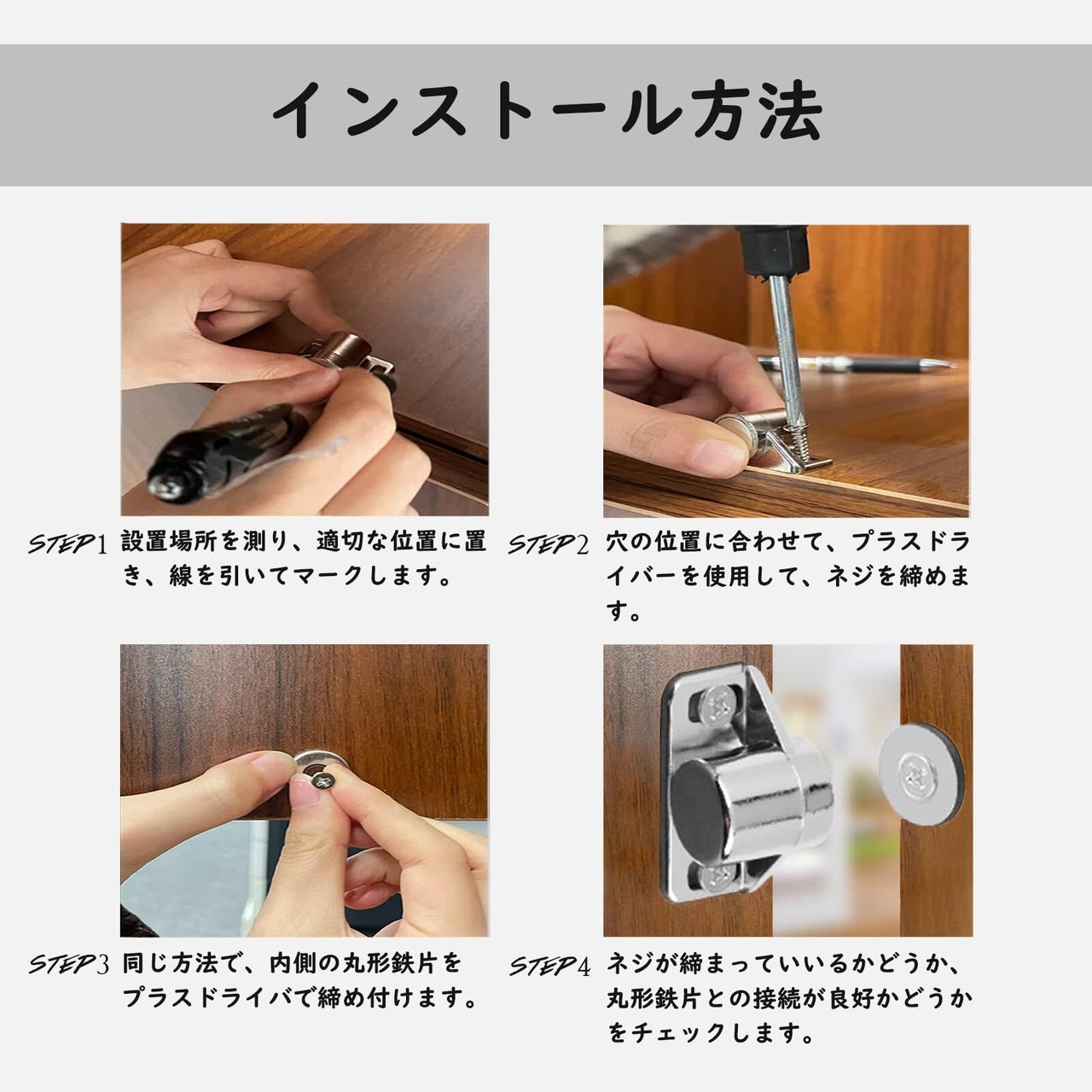 インストール方法

STEP1 設置場所を測り、適切な位置に置き、線を引いてマークします。

STEP2 穴の位置に合わせて、プラスドライバーを使用して、ネジを締めます。

STEP3 同じ方法で、内側の丸形鉄片をプラスドライバで締め付けます。

STEP4 ネジが締まっていいるかどうか、丸形鉄片との接続が良好かどうかをチェックします。