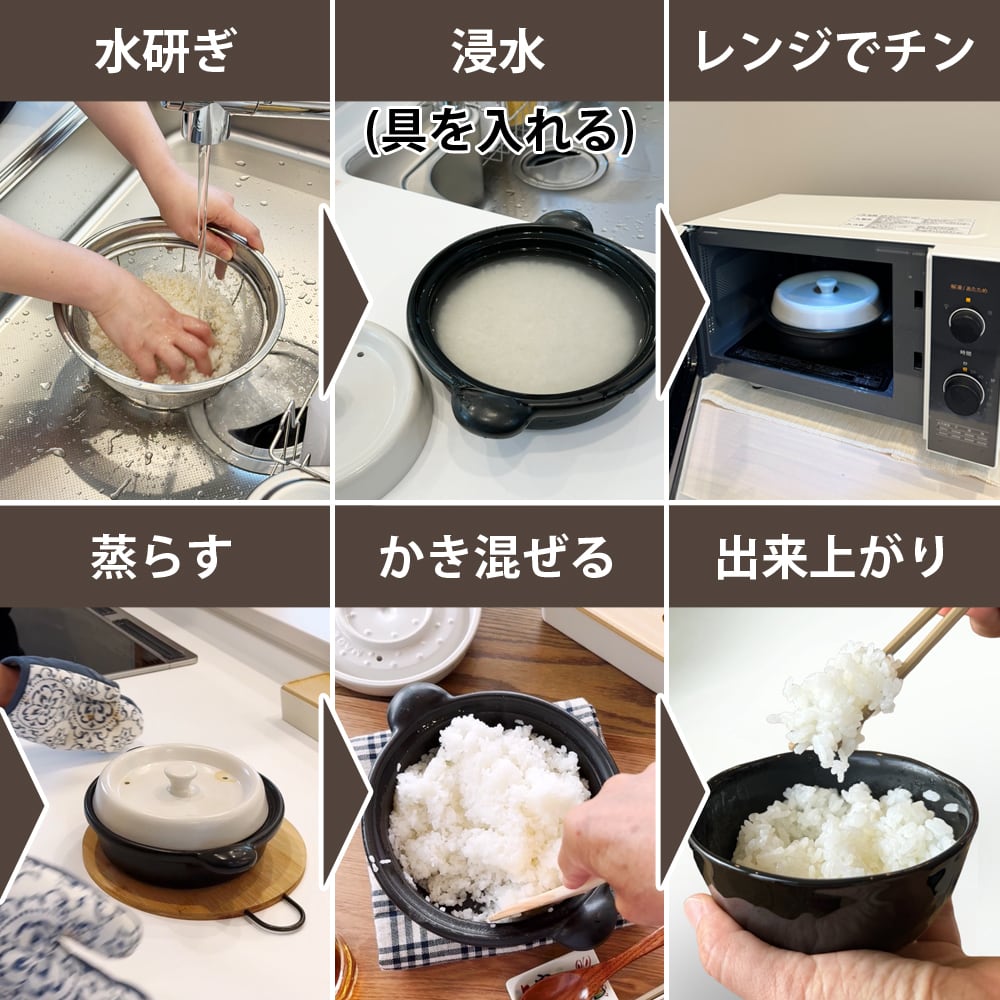 水研ぎ

浸水
(具を入れる)

レンジでチン

蒸らす

かき混ぜる

出来上がり