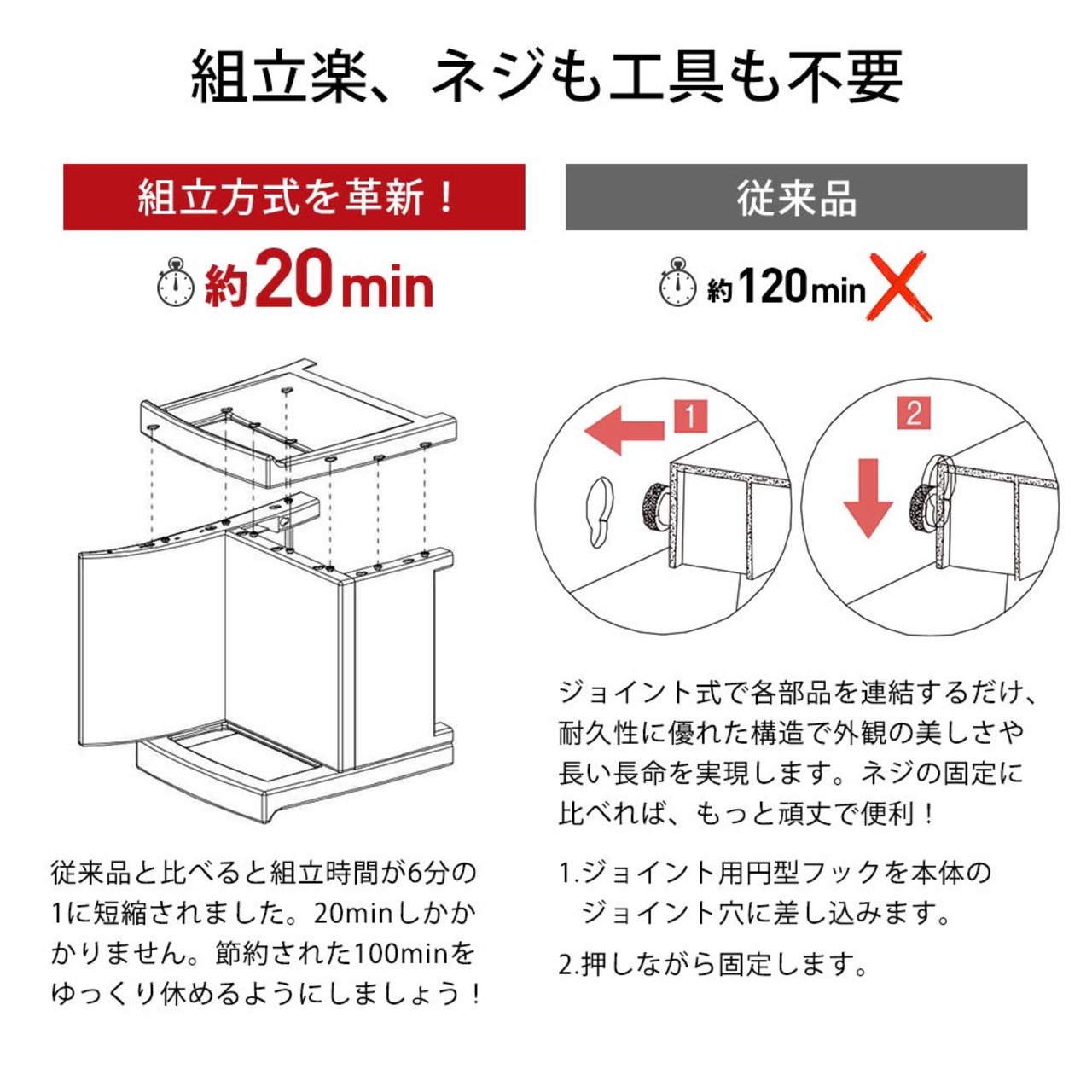 組立楽、ネジも工具も不要

組立方式を革新！

約20min

従来品と比べると組立時間が6分の1に短縮されました。20minしかかかりません。節約された100minをゆっくり休めるようにしましょう！

従来品

約120min

1

2

ジョイント式で各部品を連結するだけ、耐久性に優れた構造で外観の美しさや長い長命を実現します。ネジの固定に比べれば、もっと頑丈で便利！

1.ジョイント用円型フックを本体のジョイント穴に差し込みます。

2.押しながら固定します。