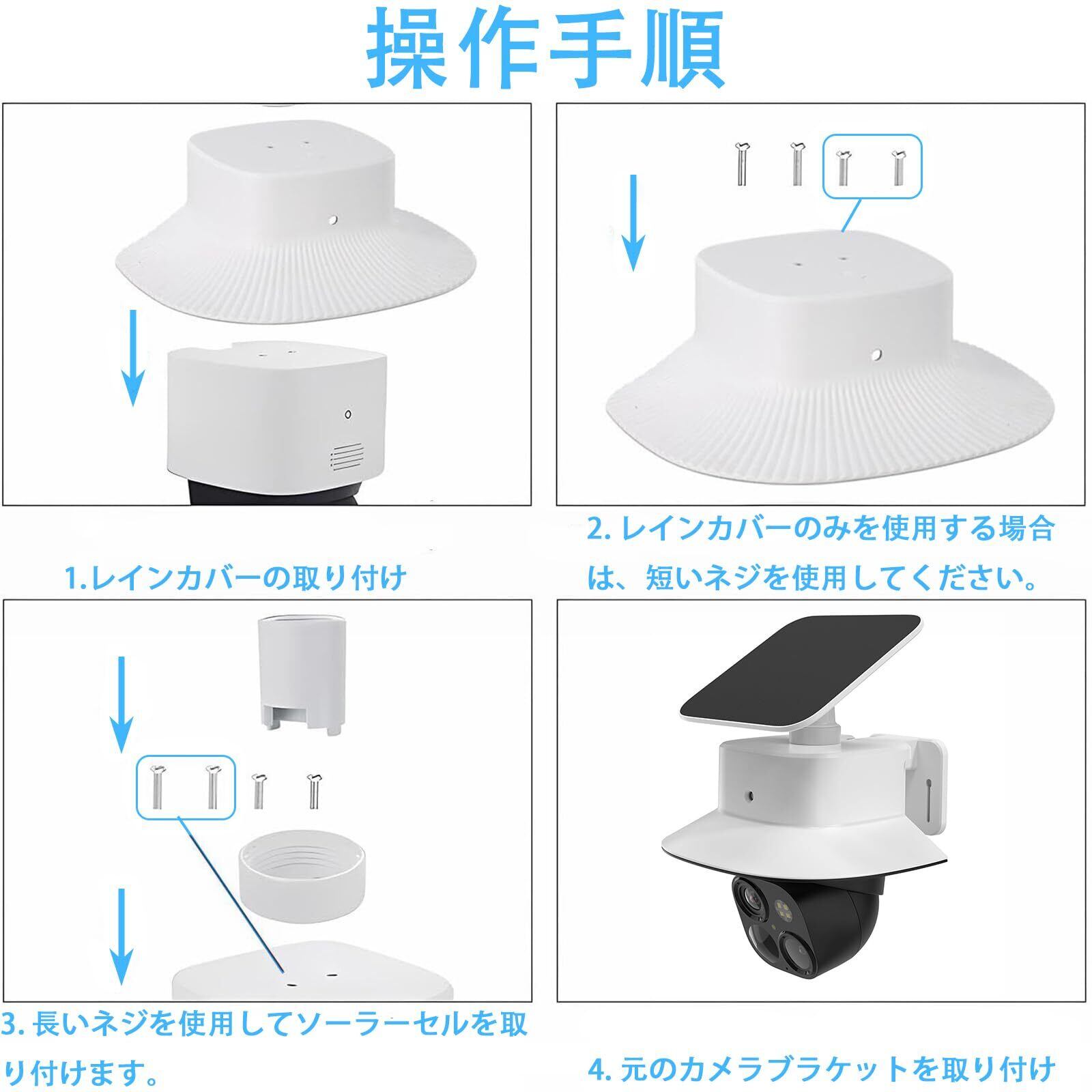 操作手順

1.レインカバーの取り付け

2. レインカバーのみを使用する場合は、短いネジを使用してください。

3. 長いネジを使用してソーラーセルを取り付けます。

4. 元のカメラブラケットを取り付け