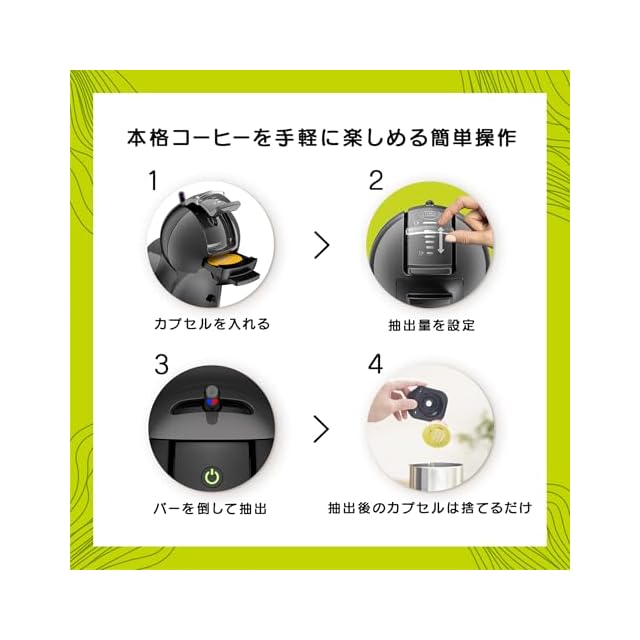 本格コーヒーを手軽に楽しめる簡単操作

1

カプセルを入れる

2

抽出量を設定

3

バーを倒して抽出

4

抽出後のカプセルは捨てるだけ