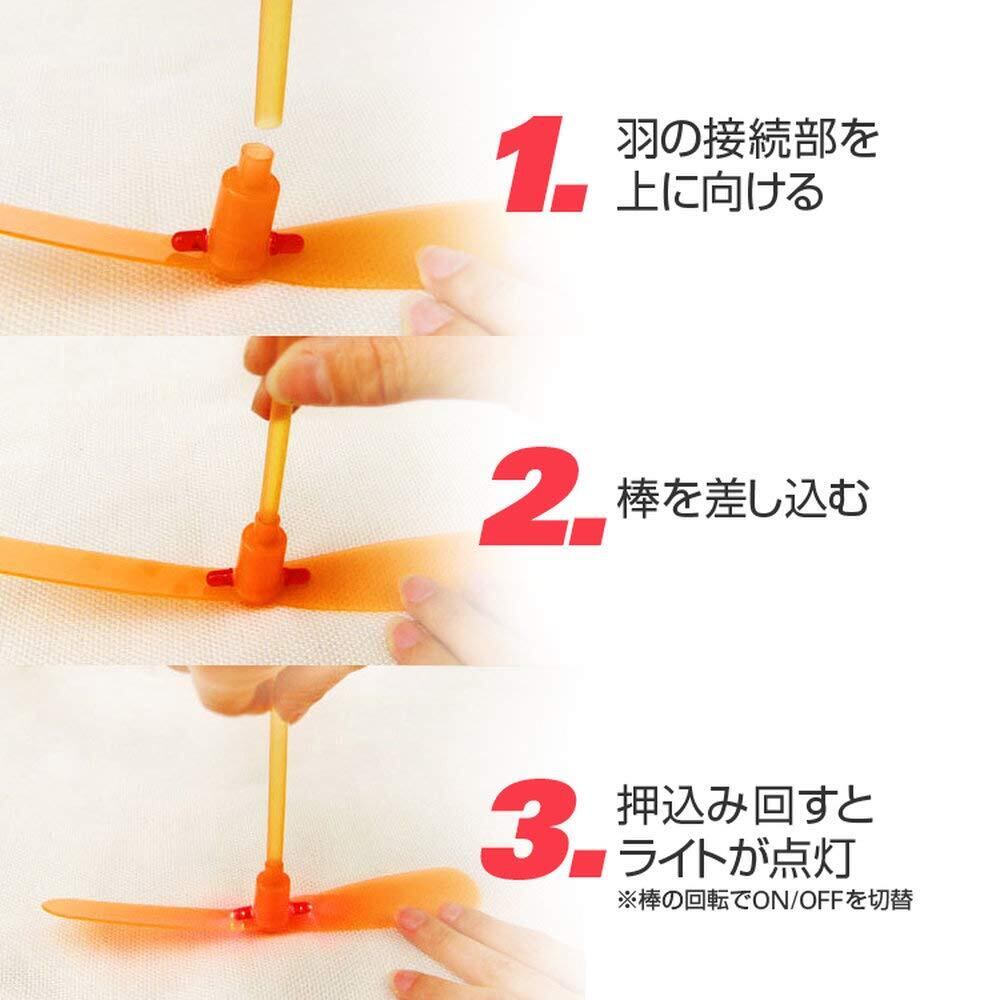 1. 羽の接続部を上に向ける

2. 棒を差し込む

3. 押込み回すとライトが点灯
※棒の回転でON/OFFを切替