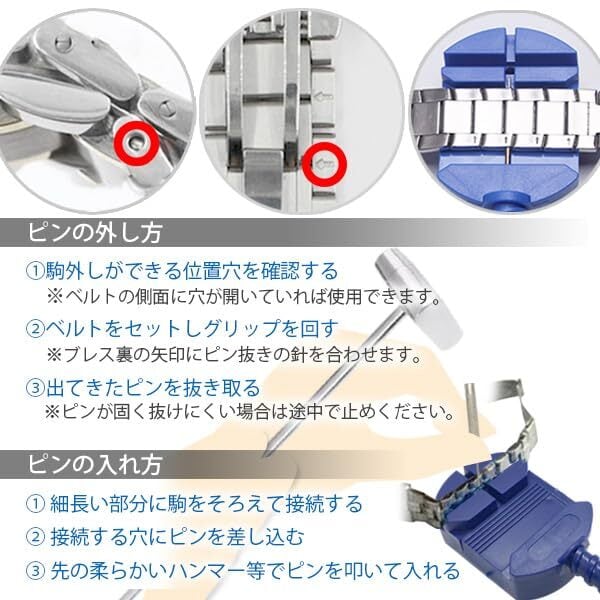 ピンの外し方

①駒外しができる位置穴を確認する
※ベルトの側面に穴が開いていれば使用できます。

②ベルトをセットしグリップを回す
※ブレス裏の矢印にピン抜きの針を合わせます。

③出てきたピンを抜き取る
※ピンが固く抜けにくい場合は途中で止めください。

ピンの入れ方

① 細長い部分に駒をそろえて接続する

② 接続する穴にピンを差し込む

③ 先の柔らかいハンマー等でピンを叩いて入れる