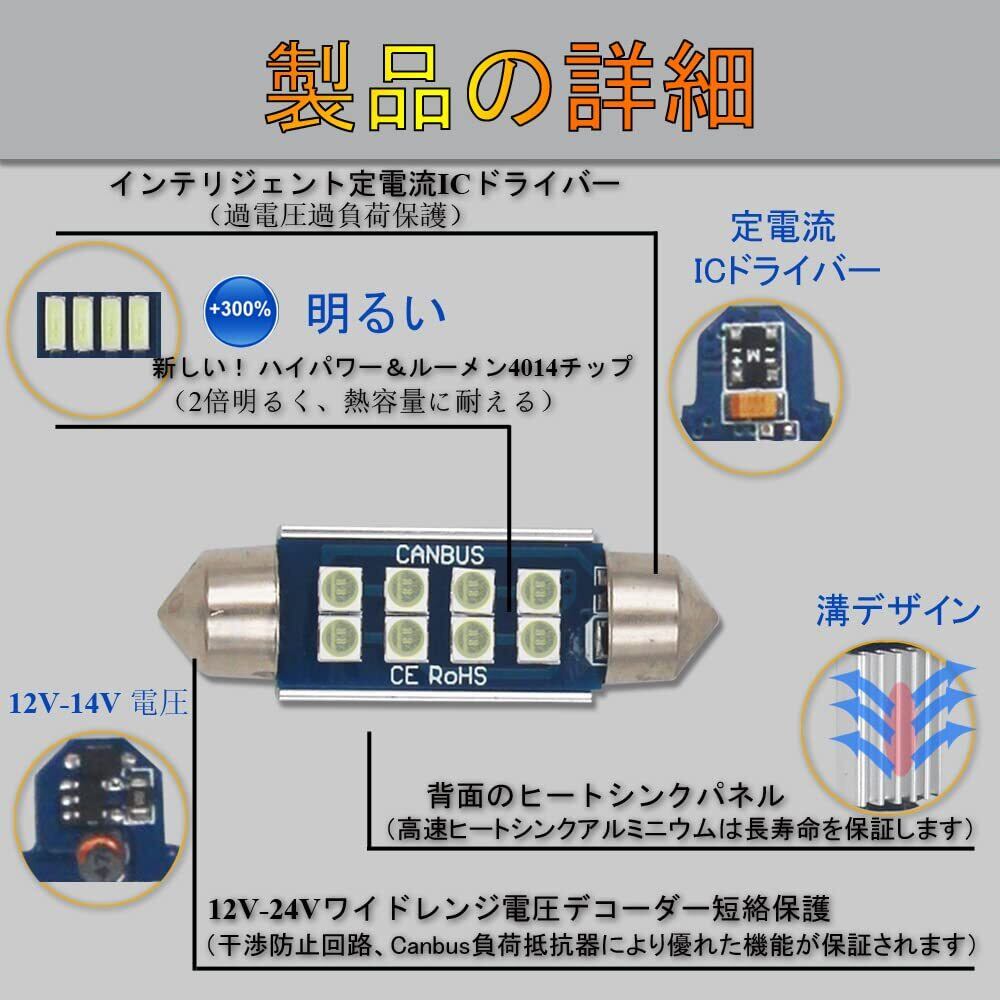 製品の詳細

インテリジェント定電流ICドライバー
（過電圧過負荷保護）

定電流
ICドライバー

+300%

明るい

新しい！ ハイパワー＆ルーメン4014チップ
（2倍明るく、熱容量に耐える）

CANBUS

CE RoHS

溝デザイン

12V-14V 電圧

背面のヒートシンクパネル
（高速ヒートシンクアルミニウムは長寿命を保証します）

12V-24Vワイドレンジ電圧デコーダー短絡保護
（干渉防止回路、Canbus負荷抵抗器により優れた機能が保証されます）