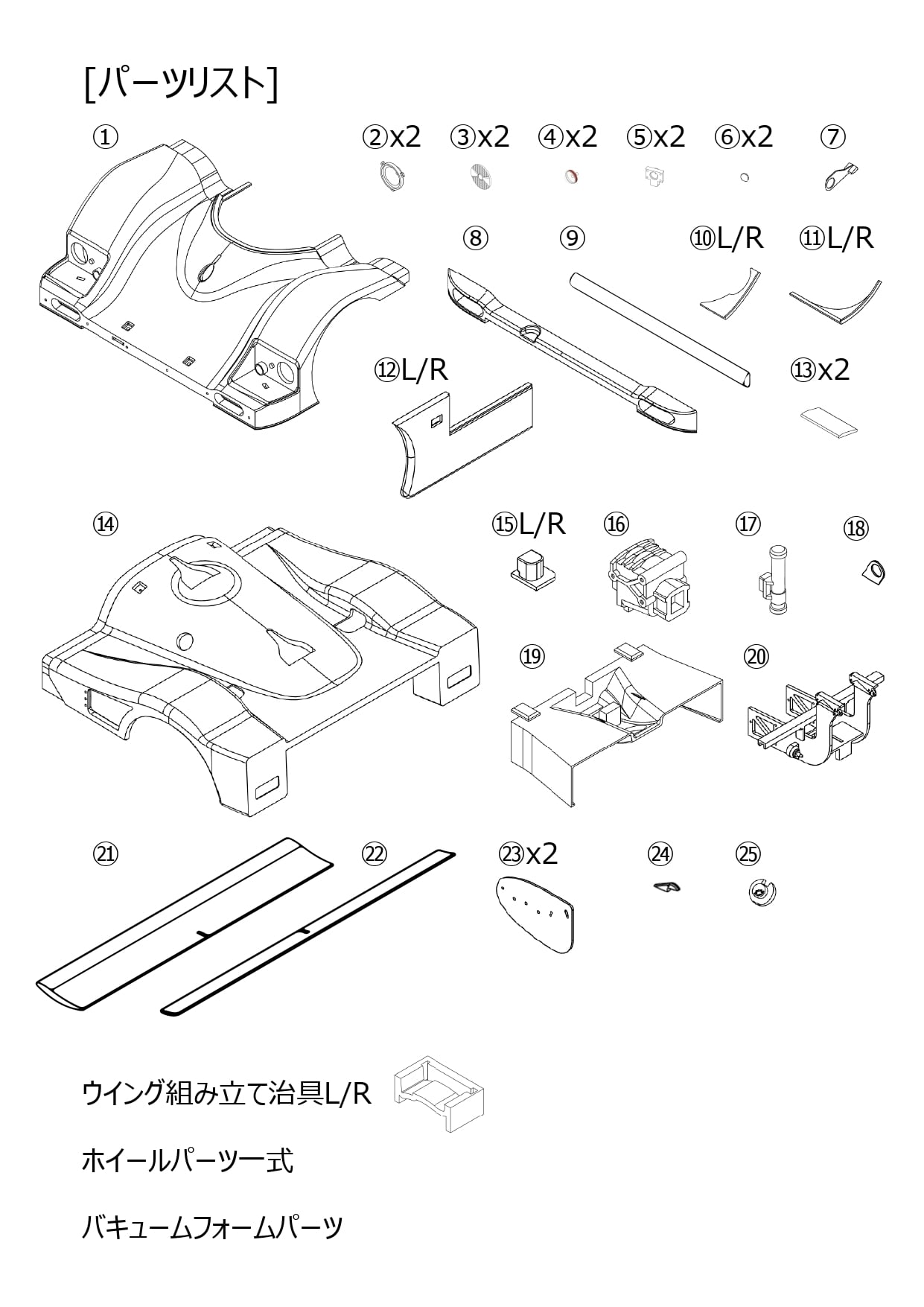 [パーツリスト]

①

②x2 ③x2 ④x2 ⑤x2 ⑥x2 ⑦

⑧ ⑨ ⑩L/R ⑪L/R

⑫L/R

⑬x2

⑭

⑮L/R ⑯ ⑰ ⑱

⑲ ⑳

㉑ ㉒ ㉓x2 ㉔ ㉕

ウイング組み立て治具L/R

ホイールパーツ一式

バキュームフォームパーツ